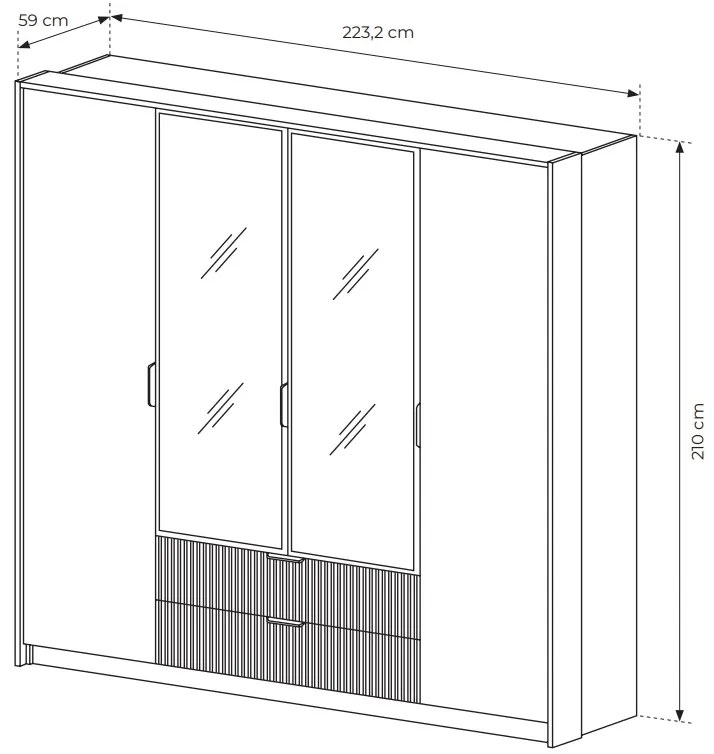 59 cm
223,2 cm
210 cm