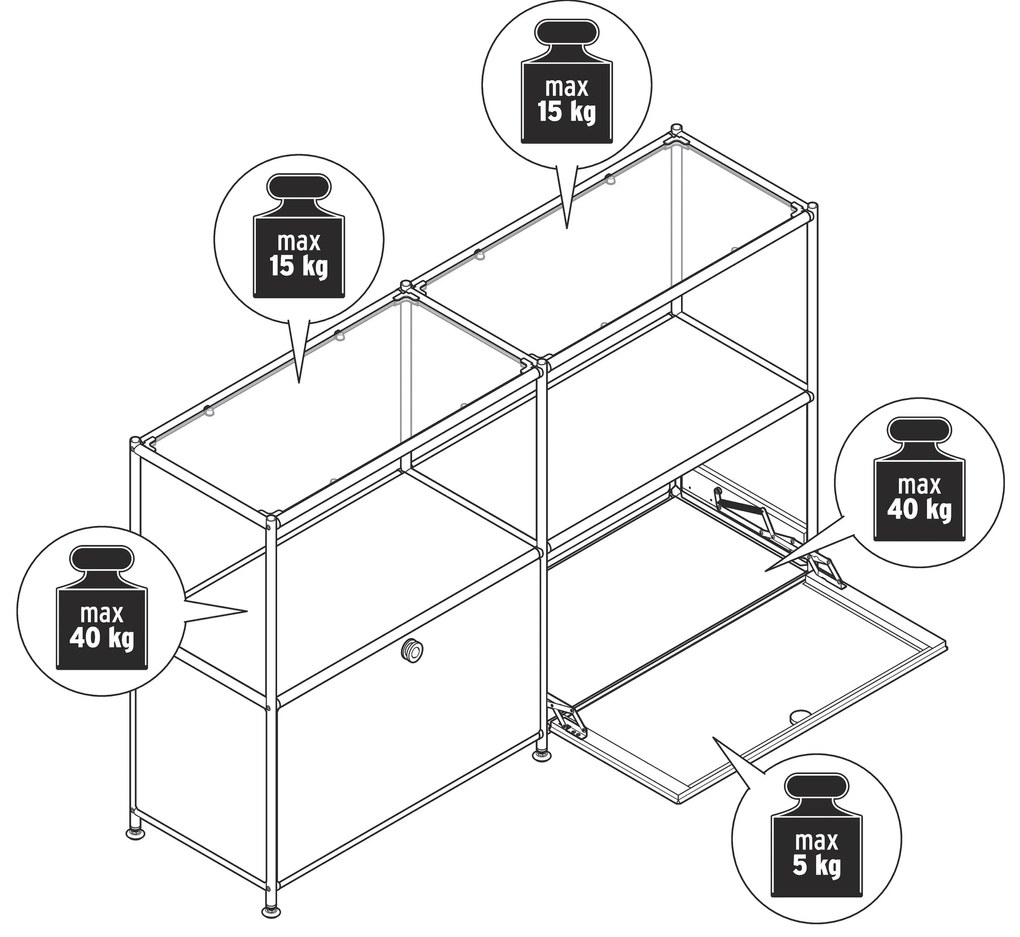 max
15 kg

max
15 kg

max
40 kg

max
40 kg

max
5 kg