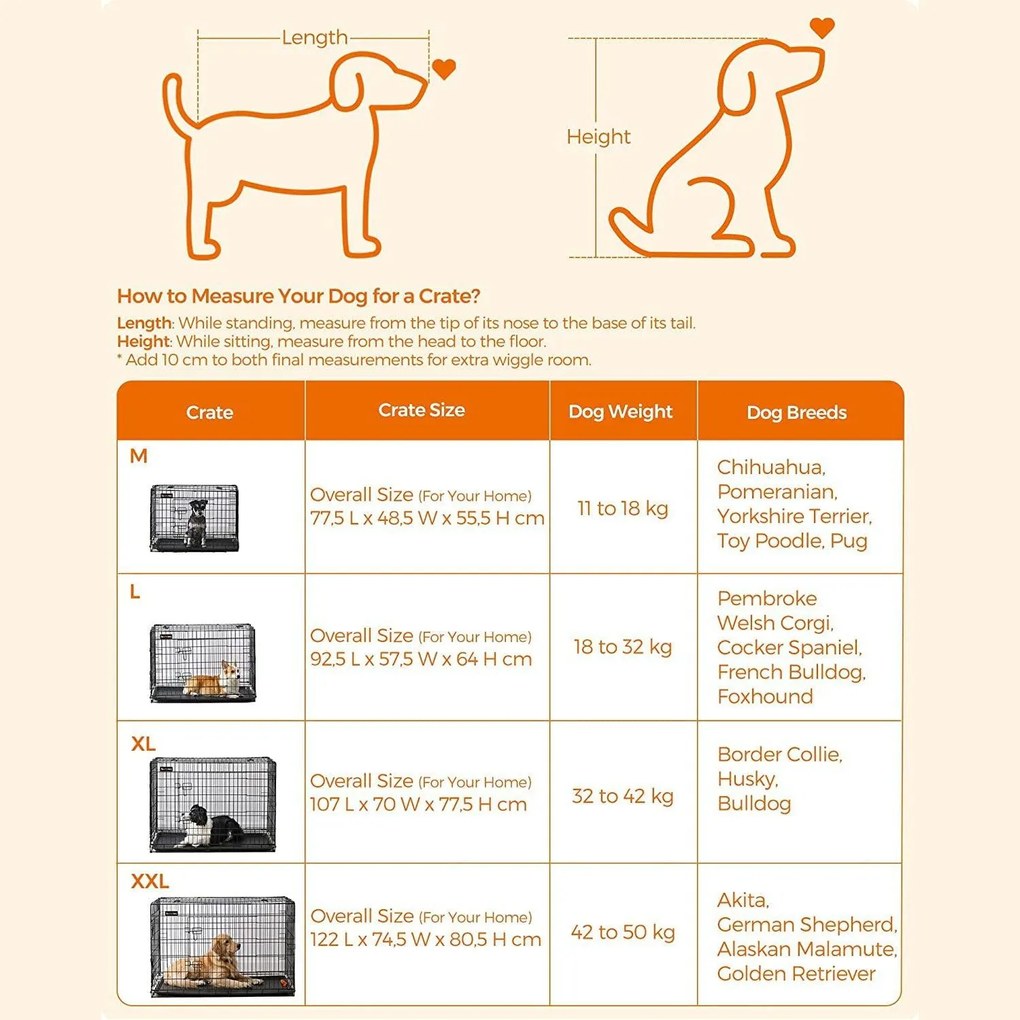 Length

Height

How to Measure Your Dog for a Crate?

Length: While standing, measure from the tip of its nose to the base of its tail.
Height: While sitting, measure from the head to the floor.
* Add 10 cm to both final measurements for extra wiggle room.

| Crate | Crate Size | Dog Weight | Dog Breeds |
|---|---|---|---|
| M | Overall Size (For Your Home) 77,5 L x 48,5 W x 55,5 H cm | 11 to 18 kg | Chihuahua, Pomeranian, Yorkshire Terrier, Toy Poodle, Pug |
| L | Overall Size (For Your Home) 92,5 L x 57,5 W x 64 H cm | 18 to 32 kg | Pembroke Welsh Corgi, Cocker Spaniel, French Bulldog, Foxhound |
| XL | Overall Size (For Your Home) 107 L x 70 W x 77,5 H cm | 32 to 42 kg | Border Collie, Husky, Bulldog |
| XXL | Overall Size (For Your Home) 122 L x 74,5 W x 80,5 H cm | 42 to 50 kg | Akita, German Shepherd, Alaskan Malamute, Golden Retriever |