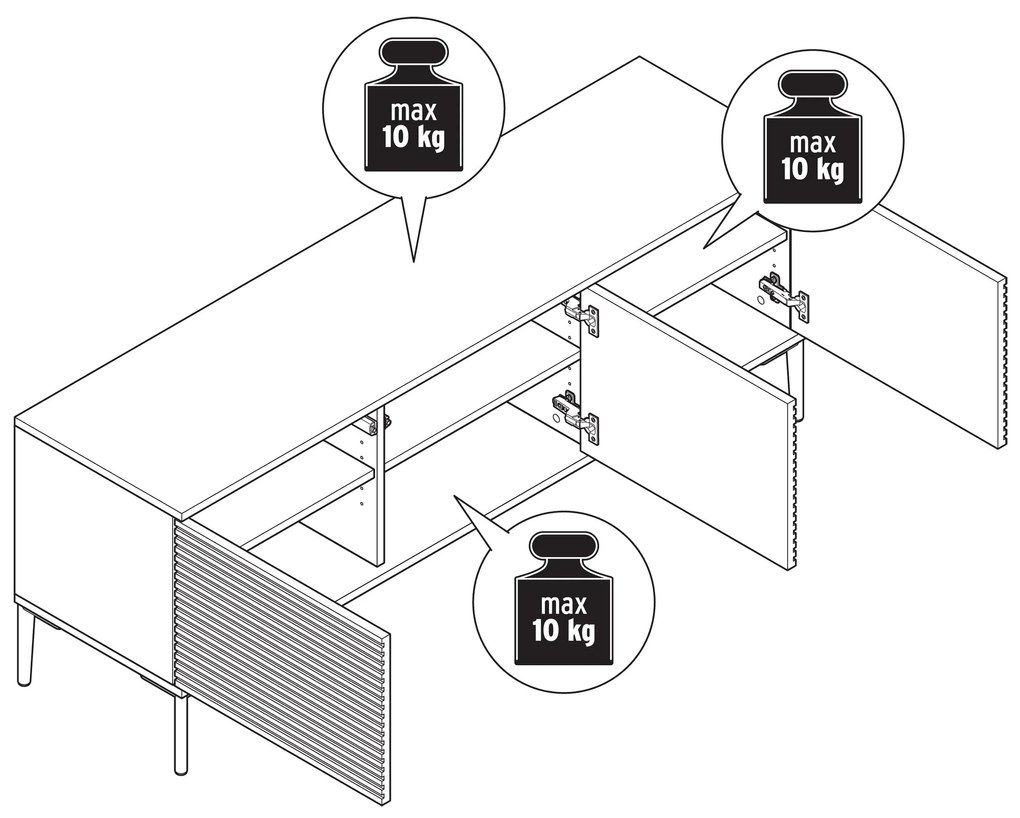 max
10 kg

max
10 kg

max
10 kg