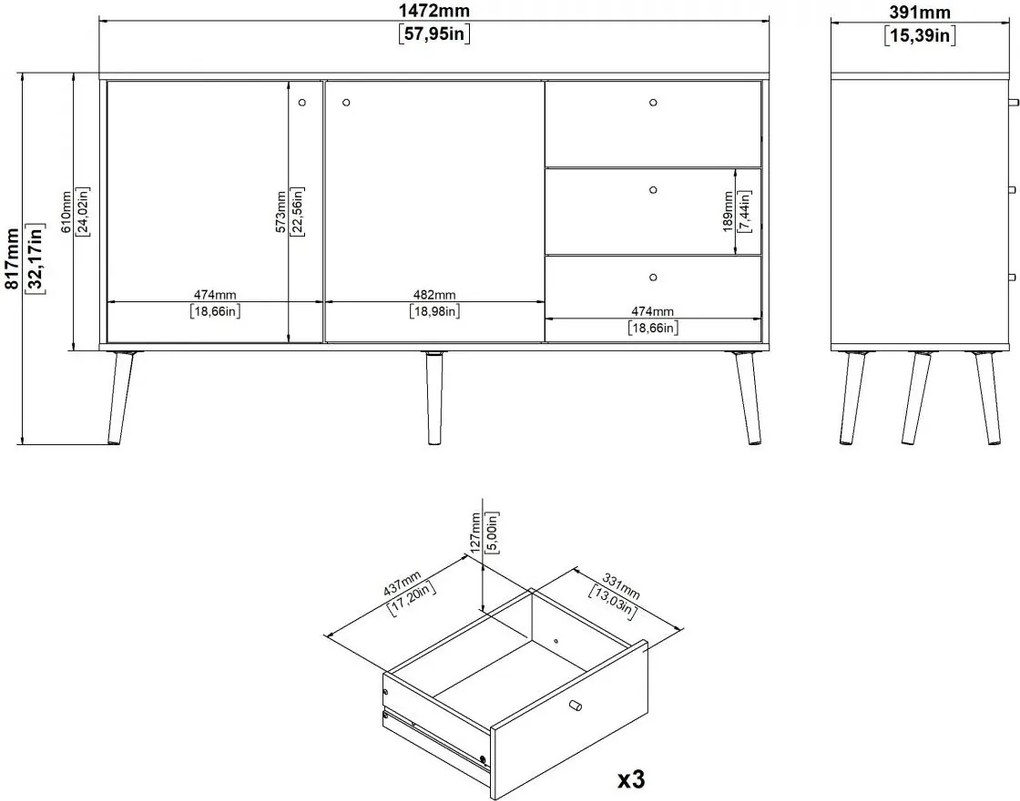 1472mm
[57,95in]

391mm
[15,39in]

817mm
[32,17in]

610mm
[24,02in]

573mm
[22,56in]

189mm
[7,44in]

474mm
[18,66in]

482mm
[18,98in]

474mm
[18,66in]

127mm
[5,00in]

437mm
[17,20in]

331mm
[13,03in]

x3