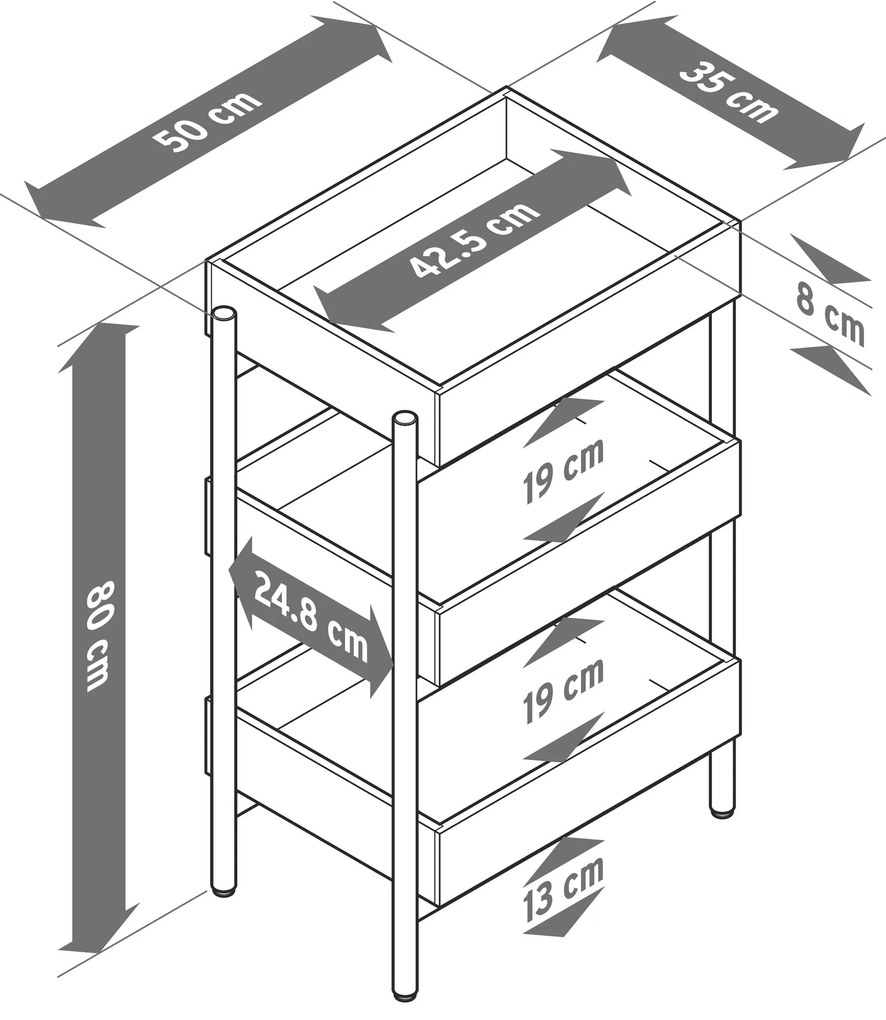 50 cm
35 cm
42.5 cm
8 cm
80 cm
19 cm
24.8 cm
19 cm
13 cm