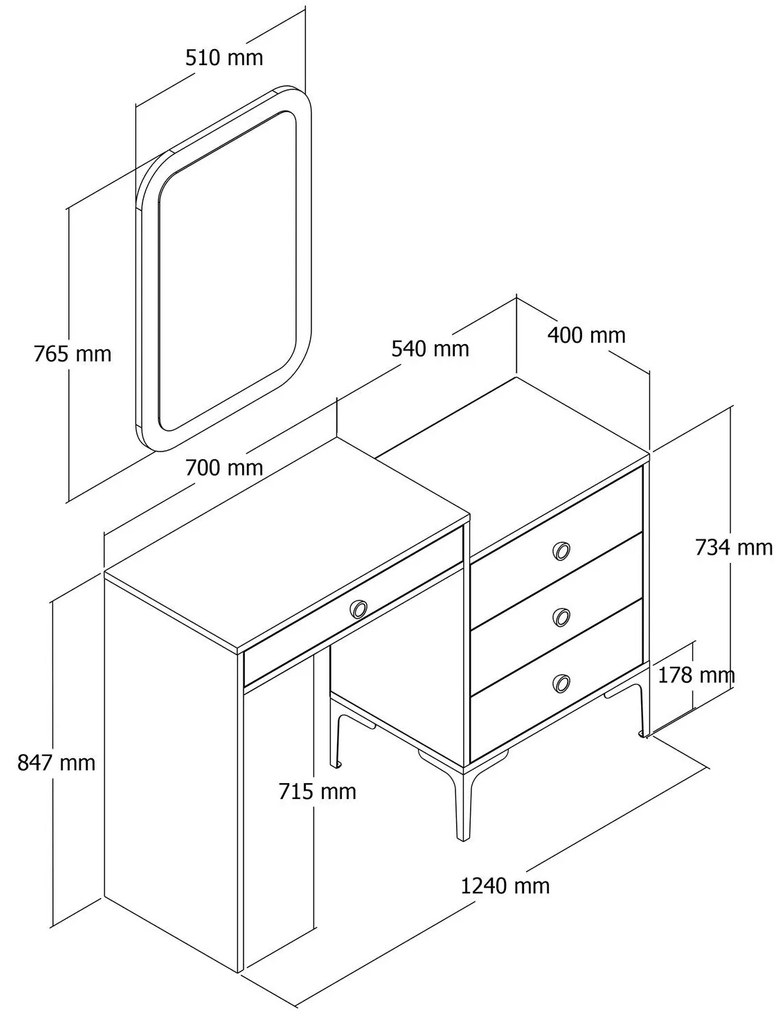 510 mm

765 mm

540 mm

400 mm

700 mm

734 mm

178 mm

847 mm

715 mm

1240 mm