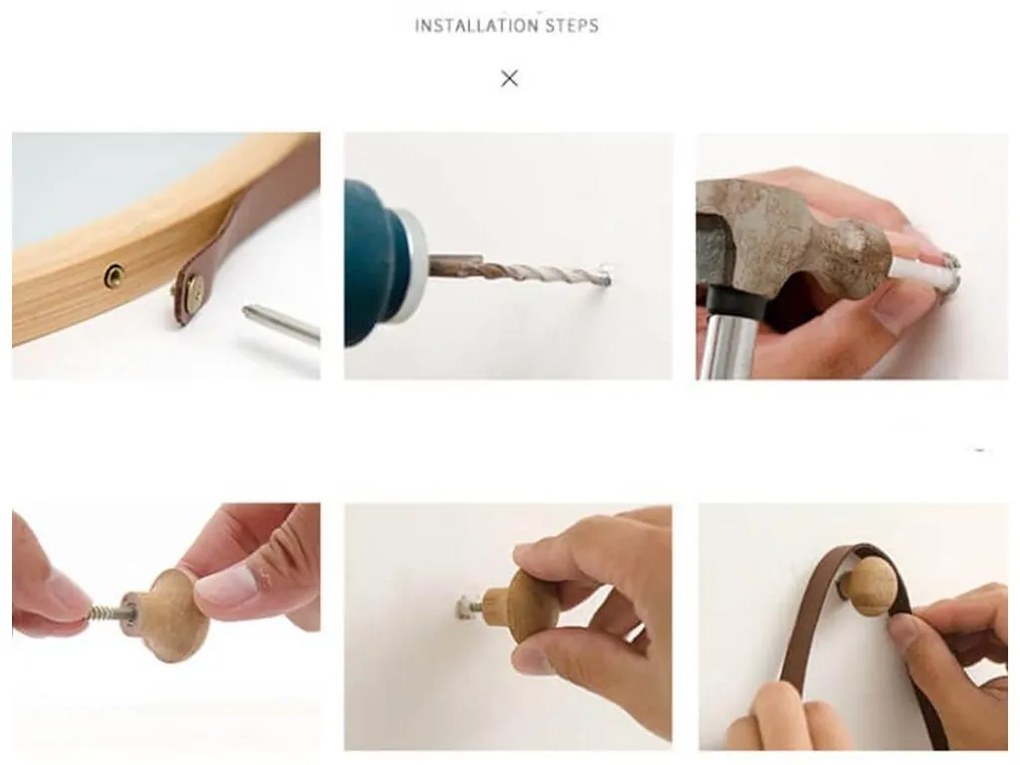 INSTALLATION STEPS

×