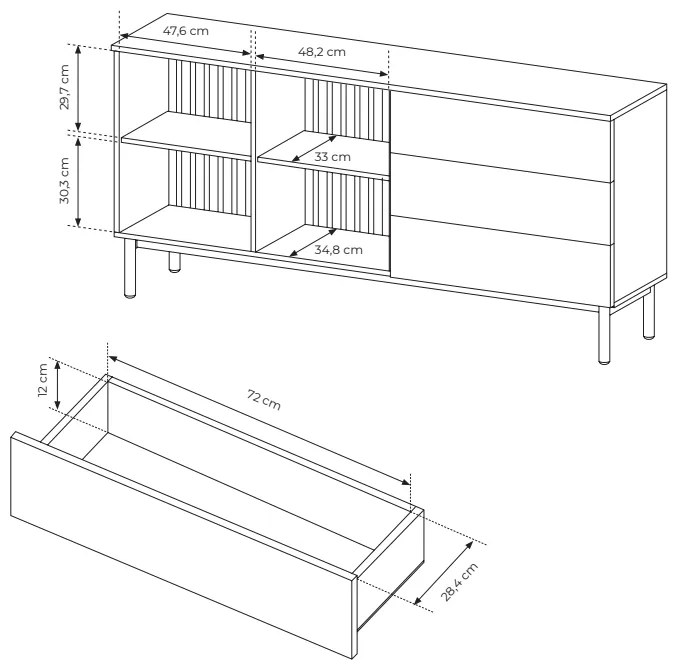 47,6 cm
48,2 cm
29,7 cm
30,3 cm
33 cm
34,8 cm
12 cm
72 cm
28,4 cm