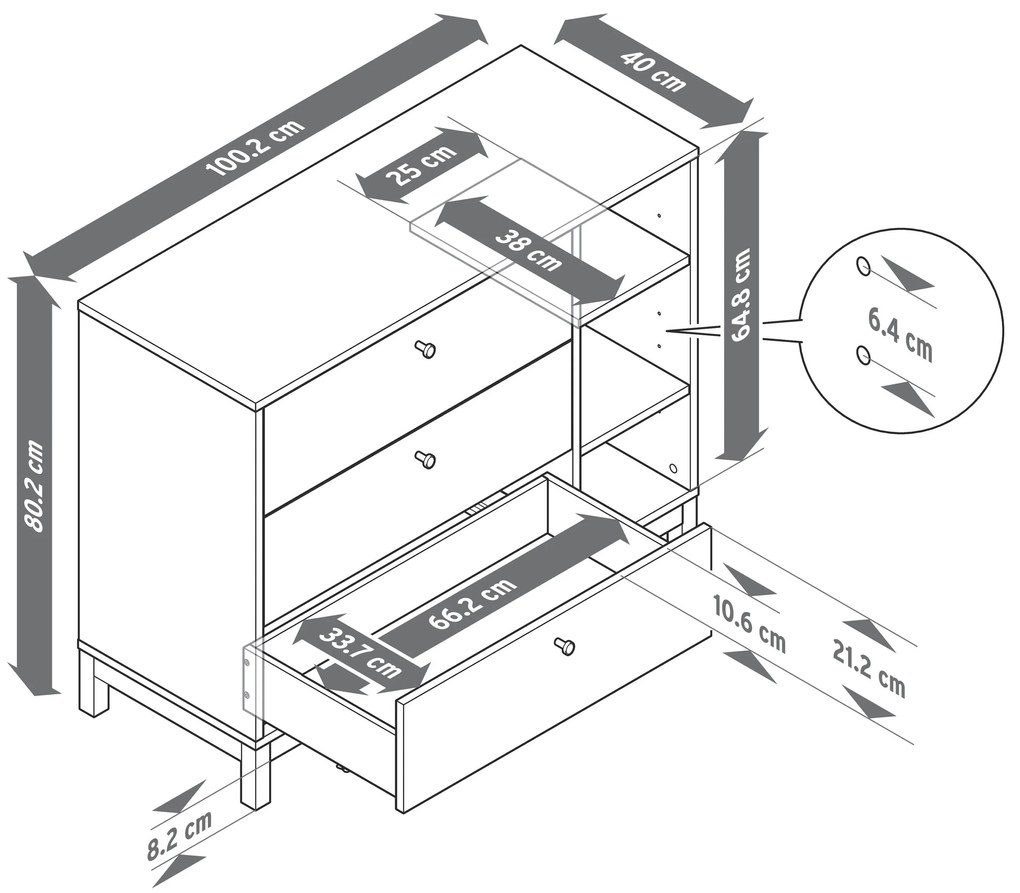 100.2 cm
40 cm
25 cm
38 cm
64.8 cm
6.4 cm
80.2 cm
66.2 cm
33.7 cm
10.6 cm
21.2 cm
8.2 cm