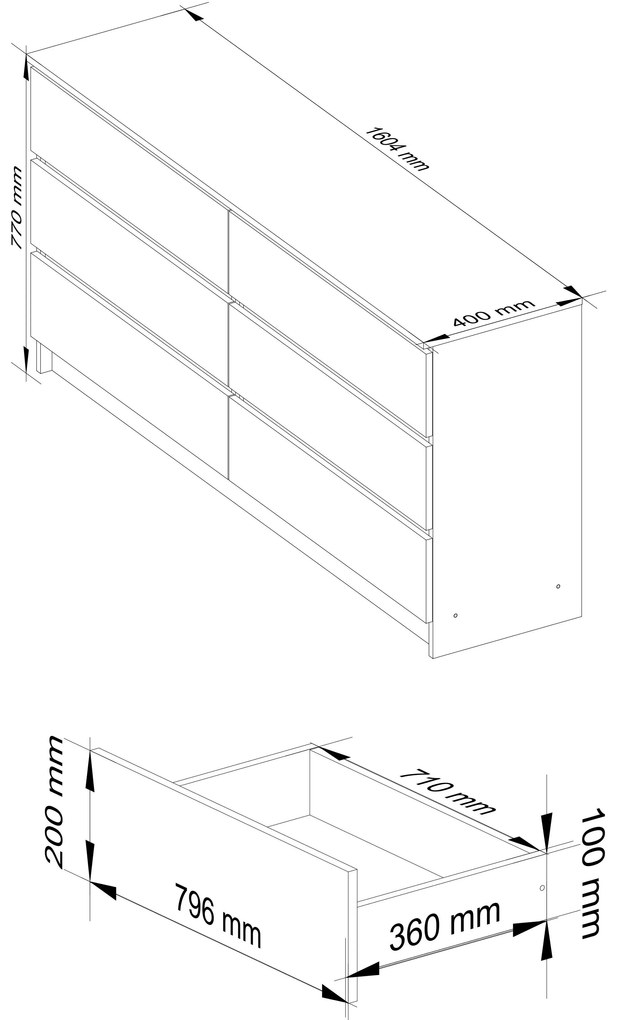 770 mm
1604 mm
400 mm
200 mm
710 mm
100 mm
796 mm
360 mm