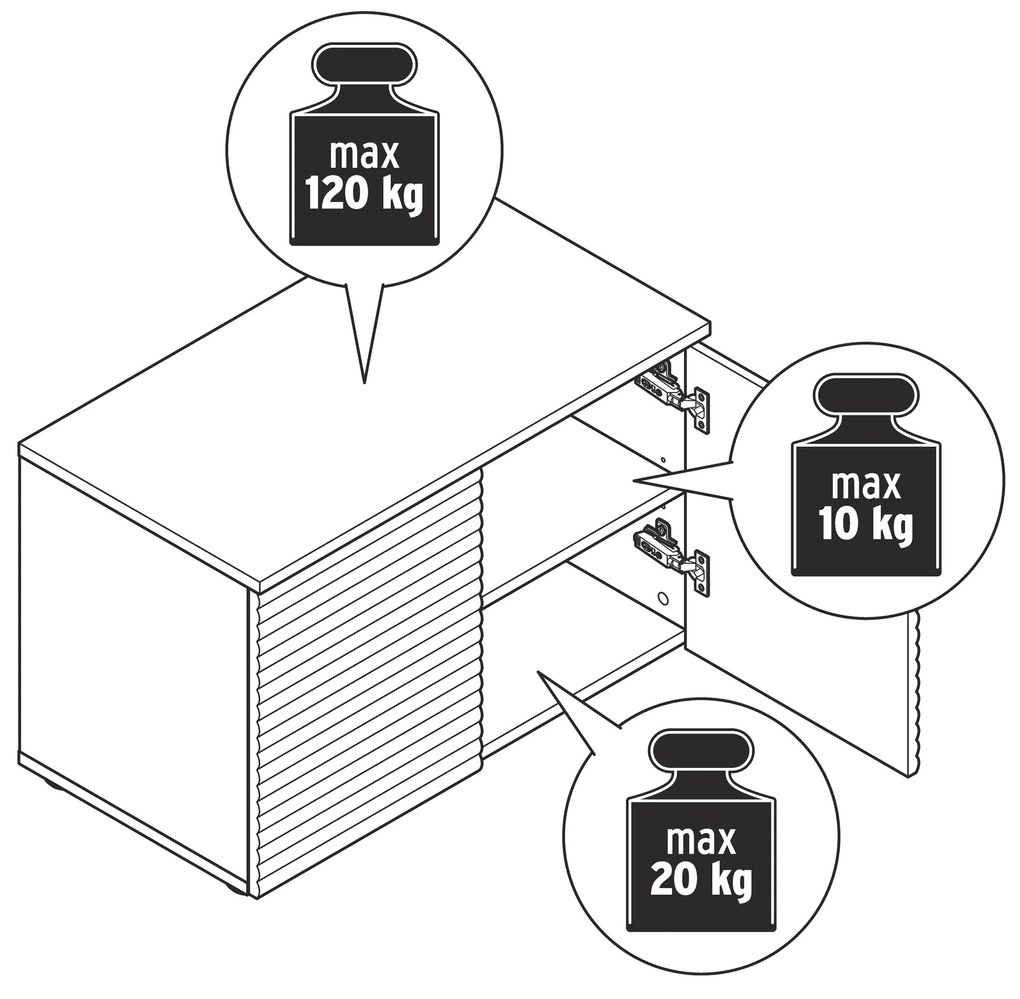 max
120 kg

max
10 kg

max
20 kg