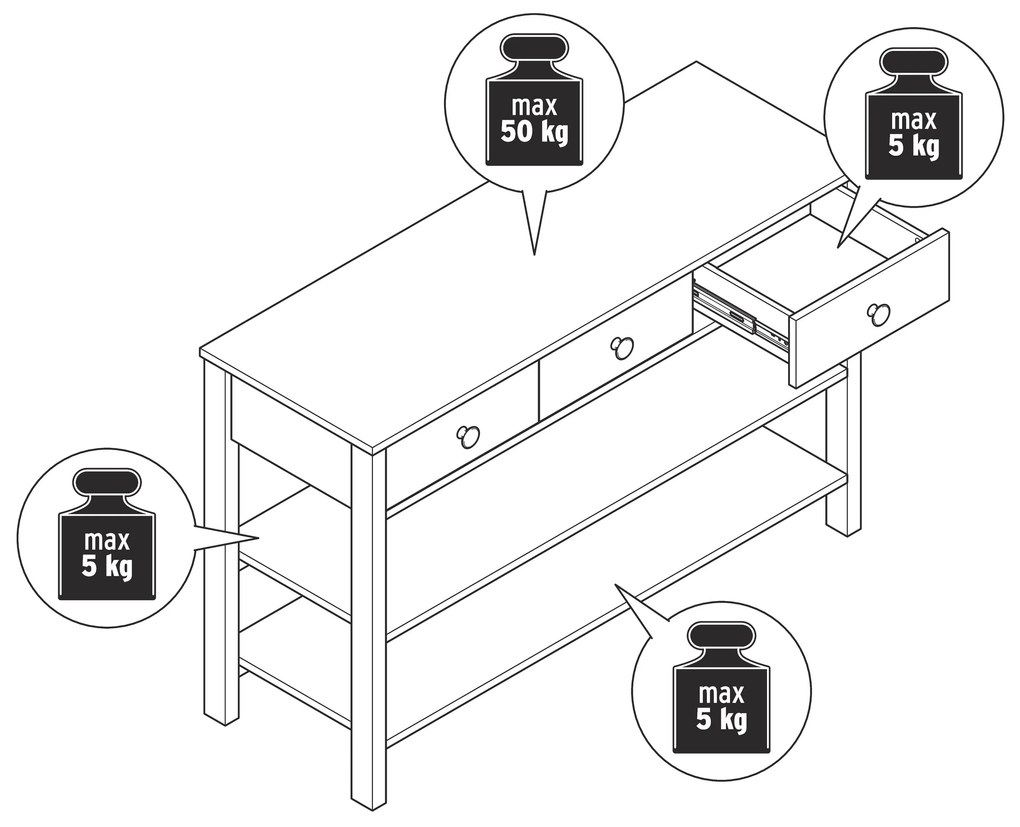 max
50 kg

max
5 kg

max
5 kg

max
5 kg