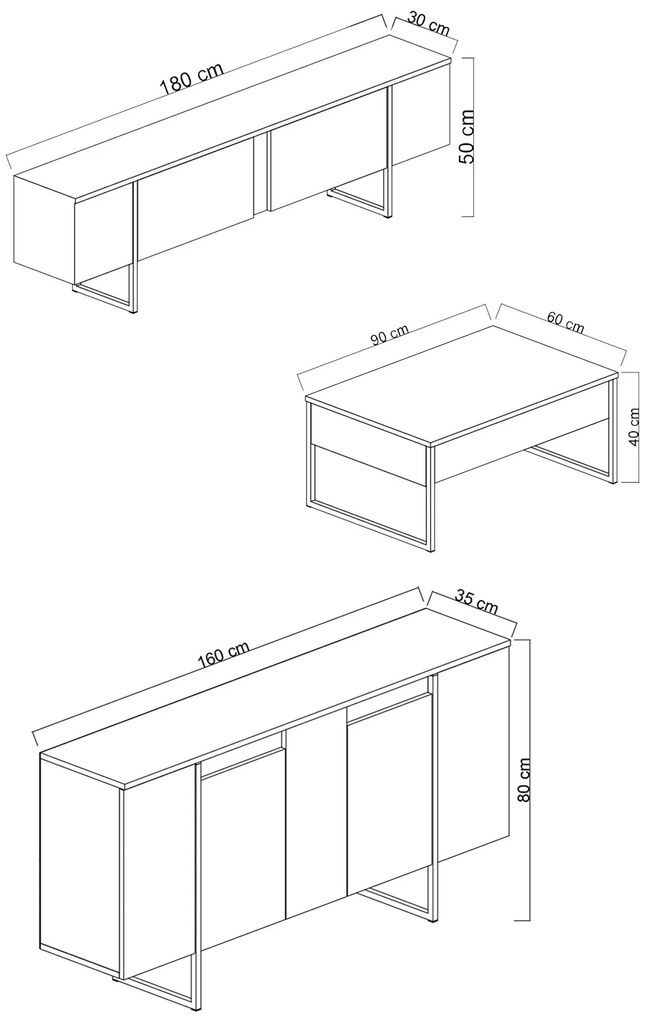 180 cm
30 cm
50 cm
90 cm
60 cm
40 cm
160 cm
35 cm
80 cm