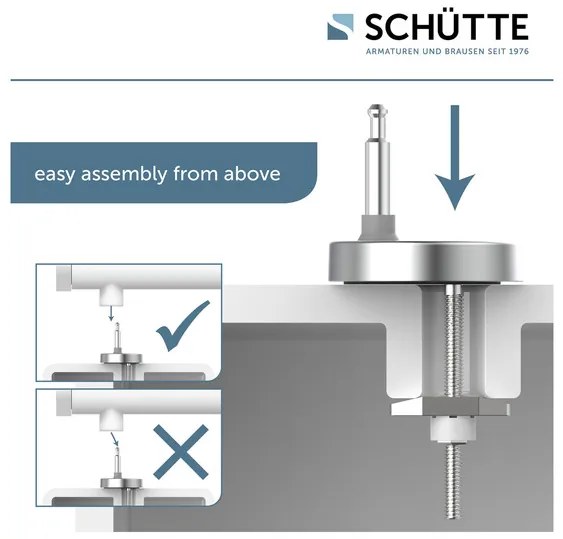 SCHÜTTE
ARMATUREN UND BRAUSEN SEIT 1976

easy assembly from above