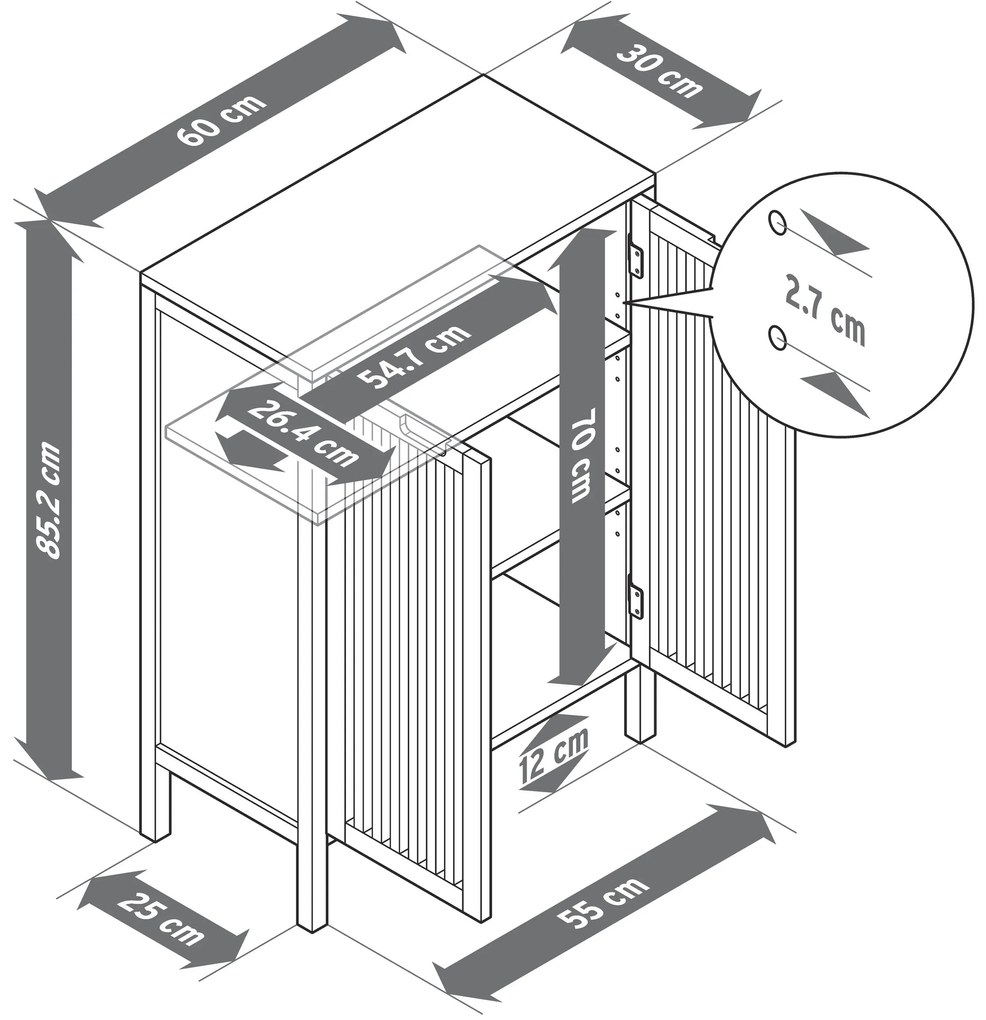 60 cm
30 cm
2.7 cm
85.2 cm
54.7 cm
26.4 cm
70 cm
12 cm
25 cm
55 cm