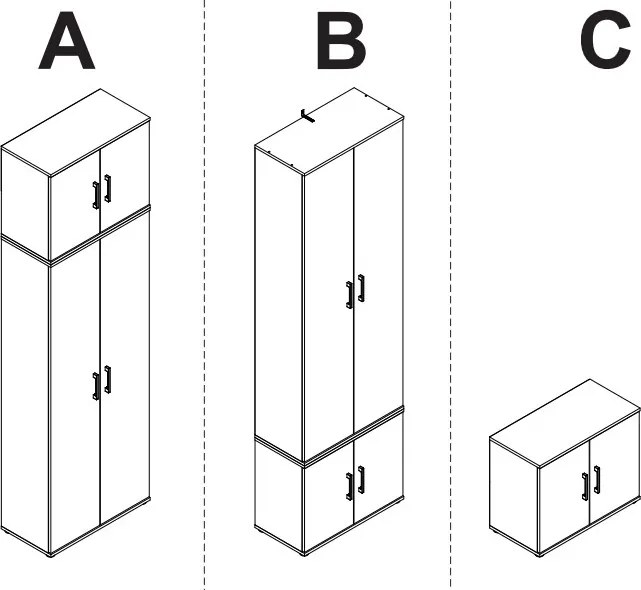 A

B

C