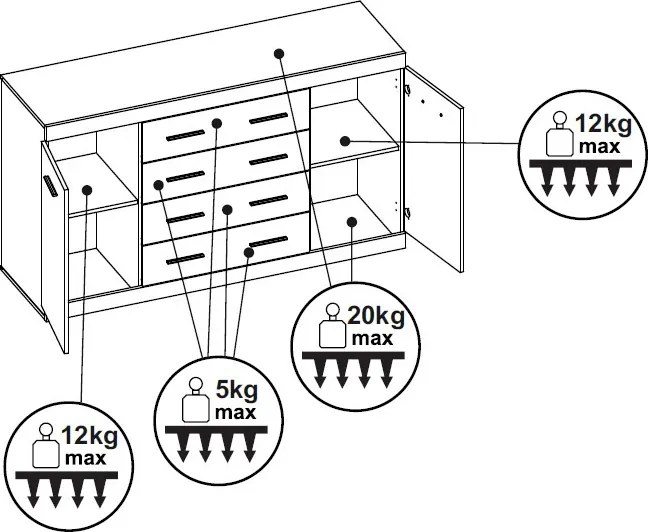 12kg
max

20kg
max

5kg
max

12kg
max