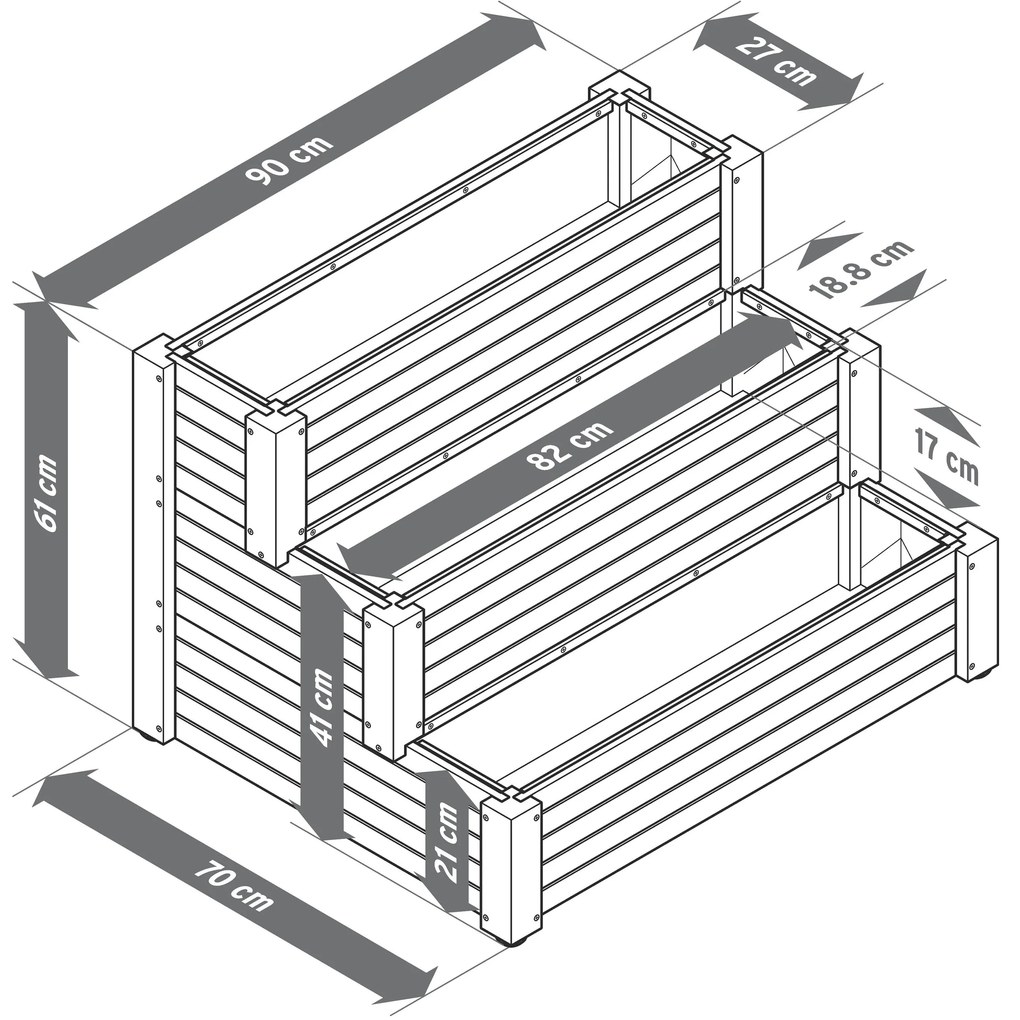 90 cm
27 cm
18.8 cm
82 cm
17 cm
61 cm
41 cm
21 cm
70 cm