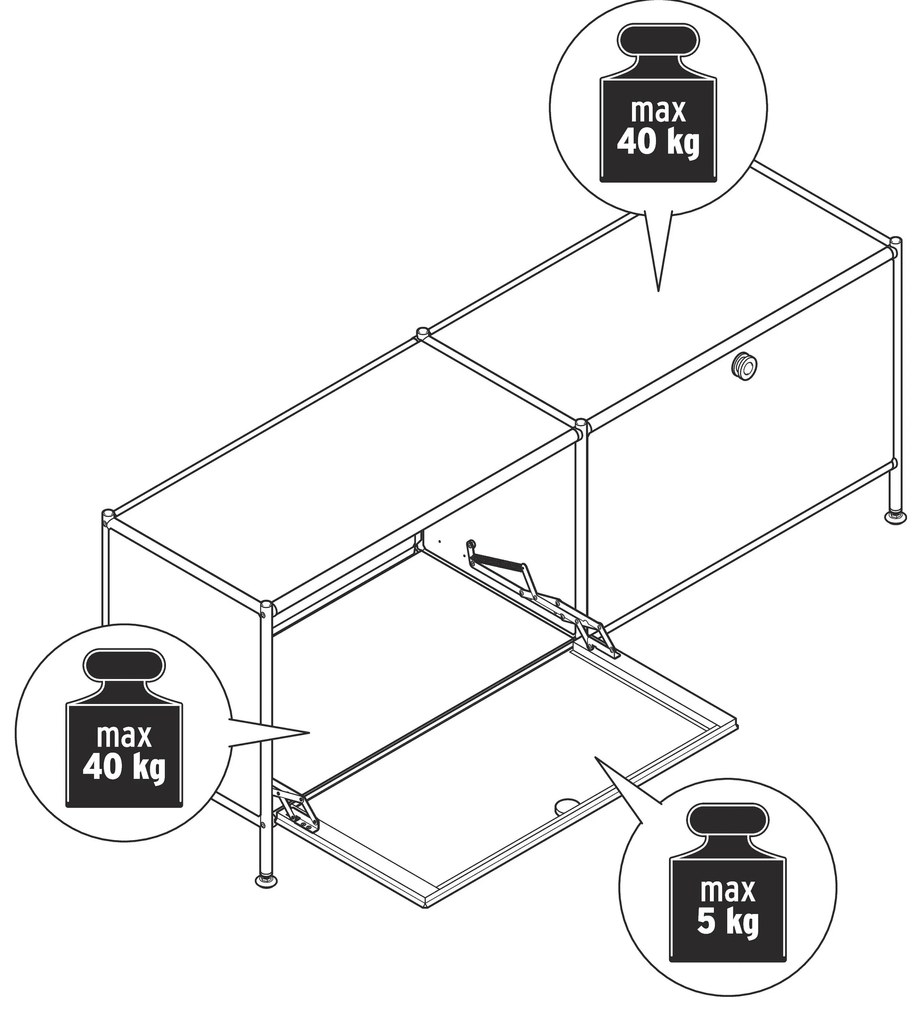 max
40 kg

max
40 kg

max
5 kg