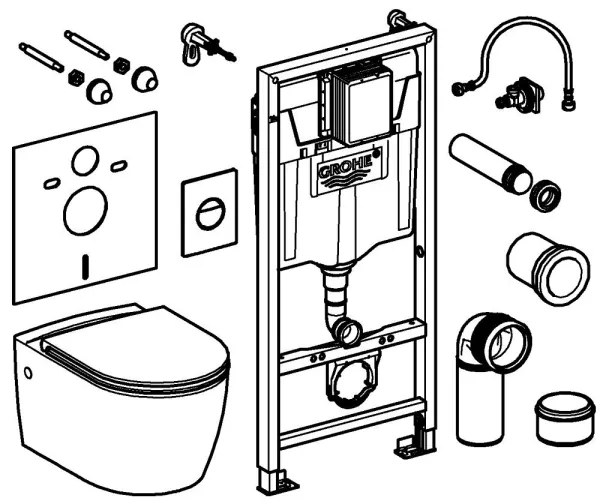 GROHE