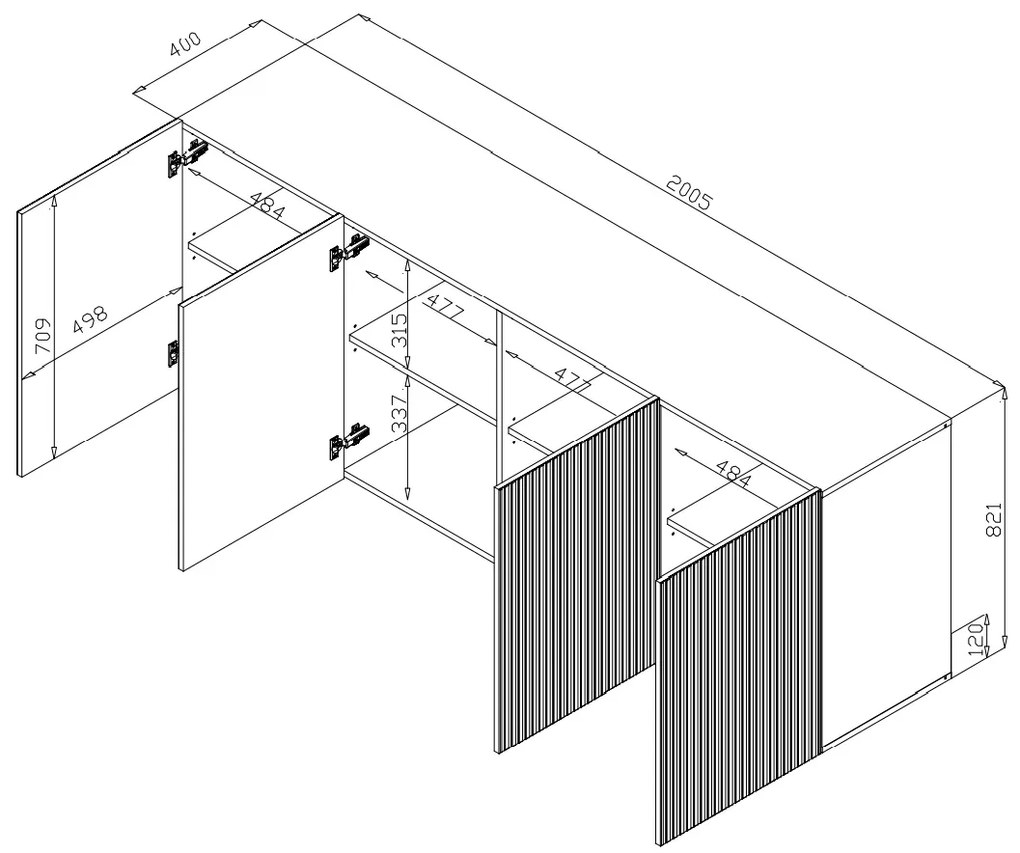 400
2005
484
709
498
477
315
337
477
484
821
120