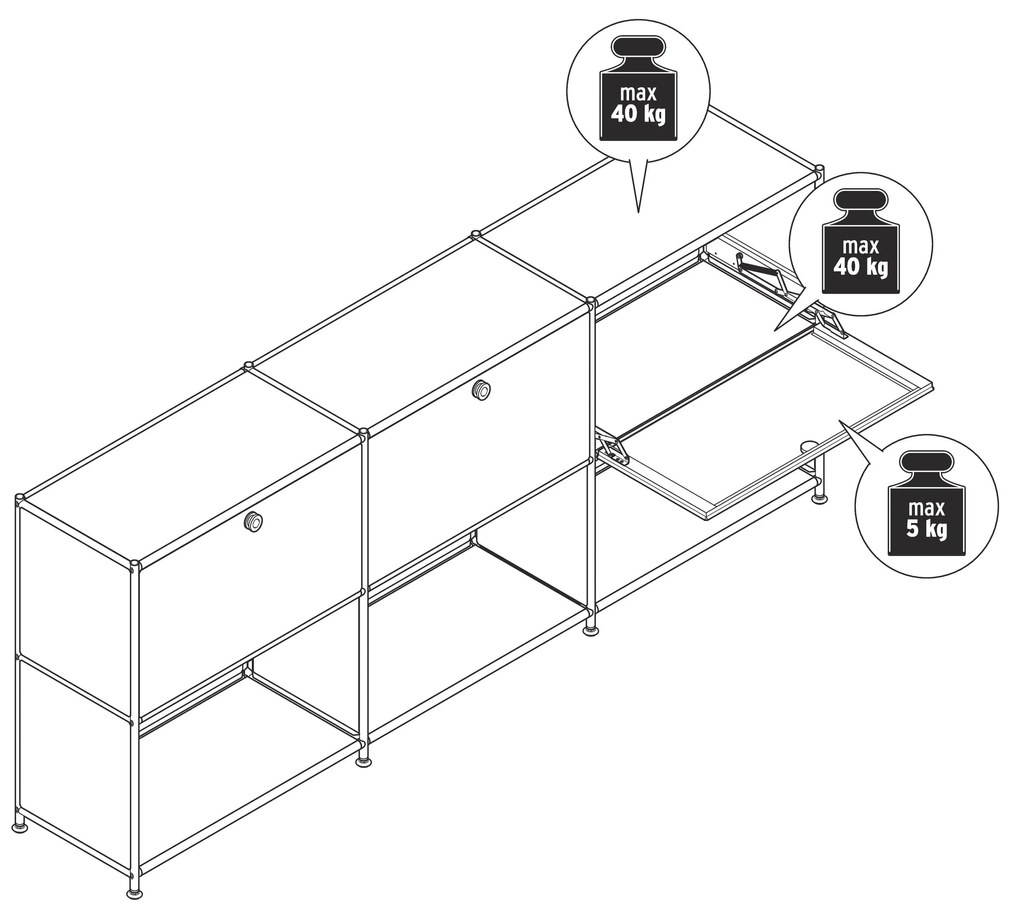 max
40 kg

max
40 kg

max
5 kg