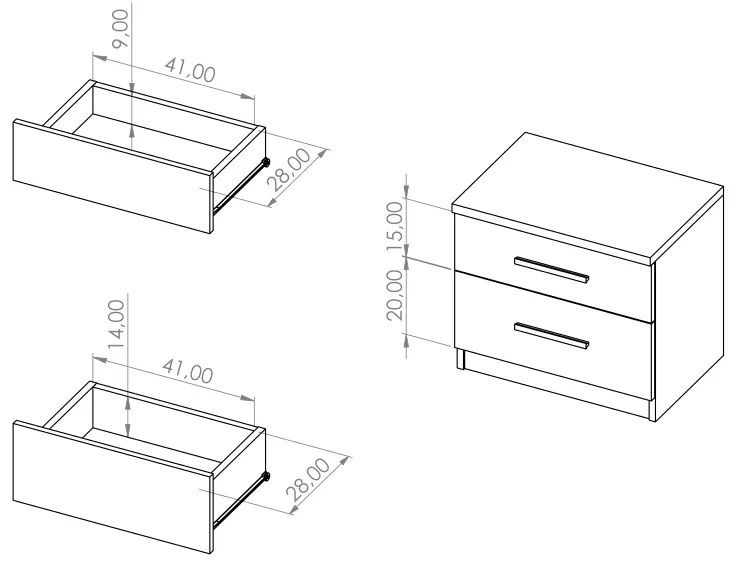 9,00
41,00
28,00
14,00
41,00
28,00
15,00
20,00