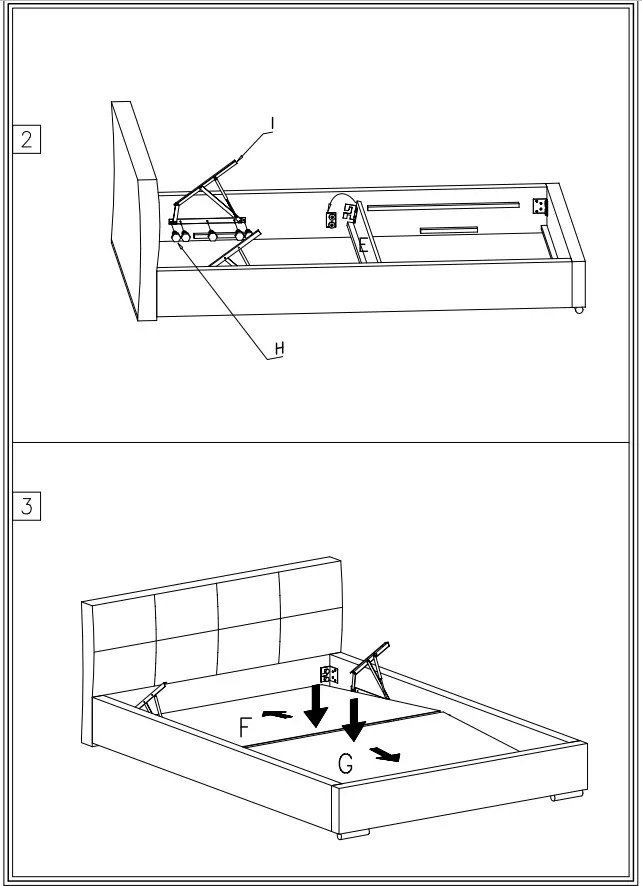 2

I

E

H

3

F

G