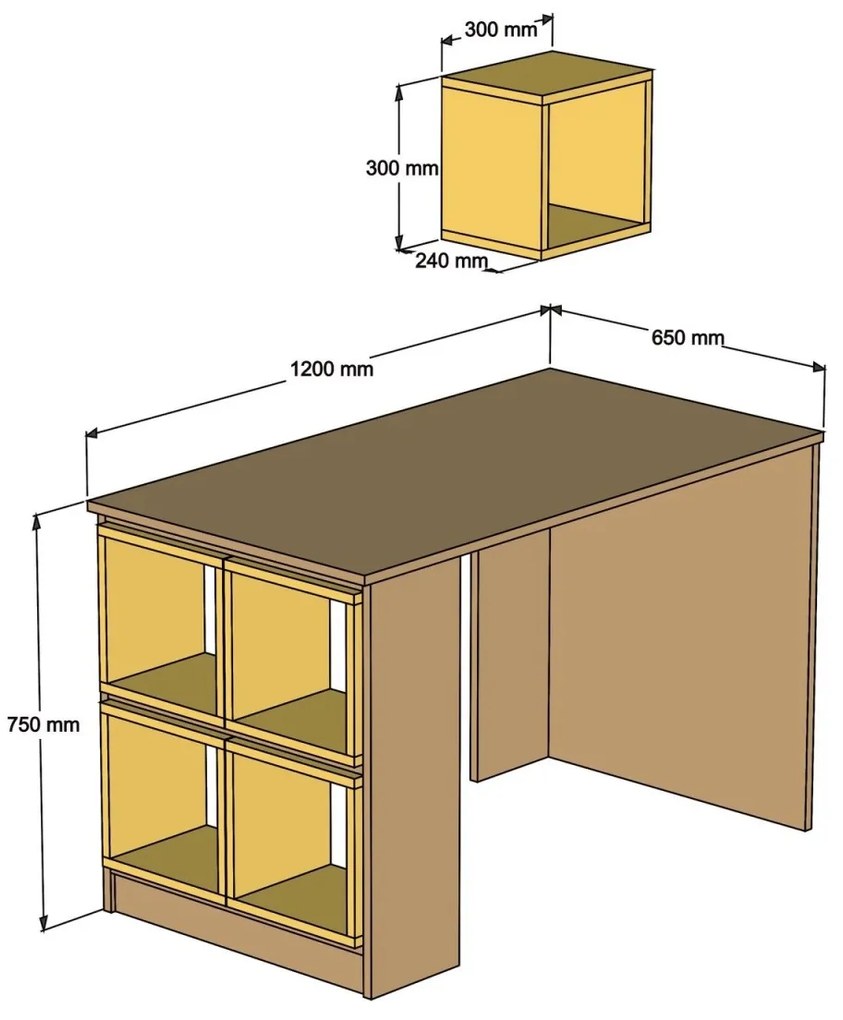 300 mm
300 mm
240 mm
1200 mm
650 mm
750 mm