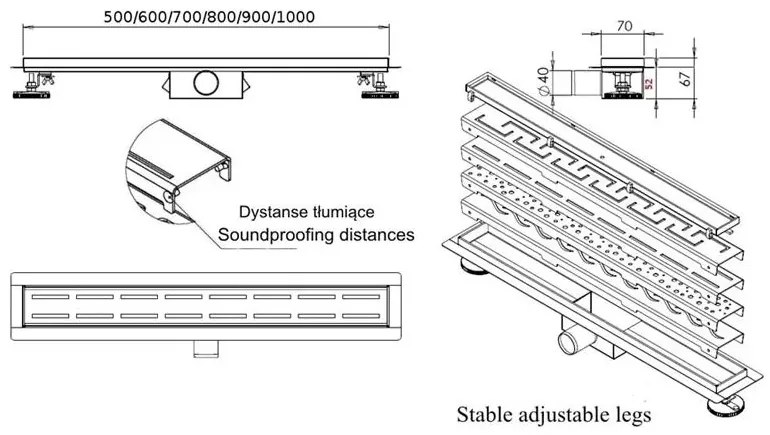 500/600/700/800/900/1000

70

$\phi 40$

52

67

Dystanse tłumiące
Soundproofing distances

Stable adjustable legs