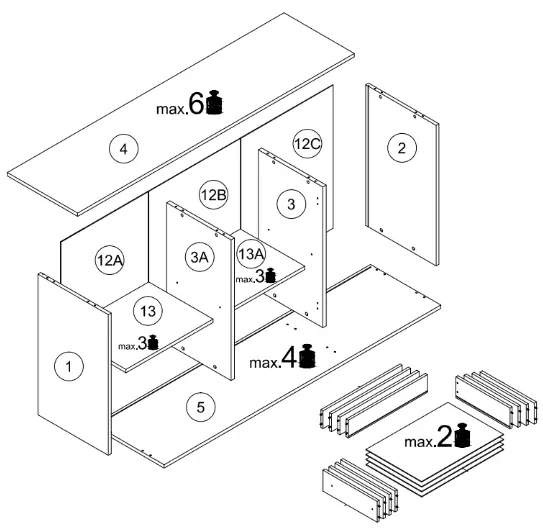 max.6
4
12C
2
12B
3
12A
3A
13A
max.3
13
max.3
1
max.4
5
max.2