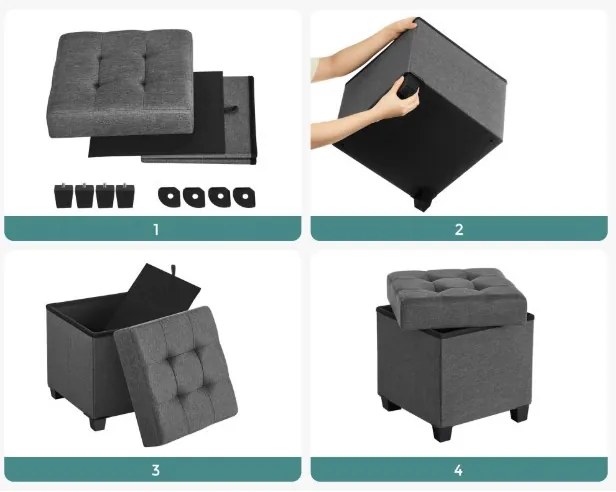 1

2

3

4