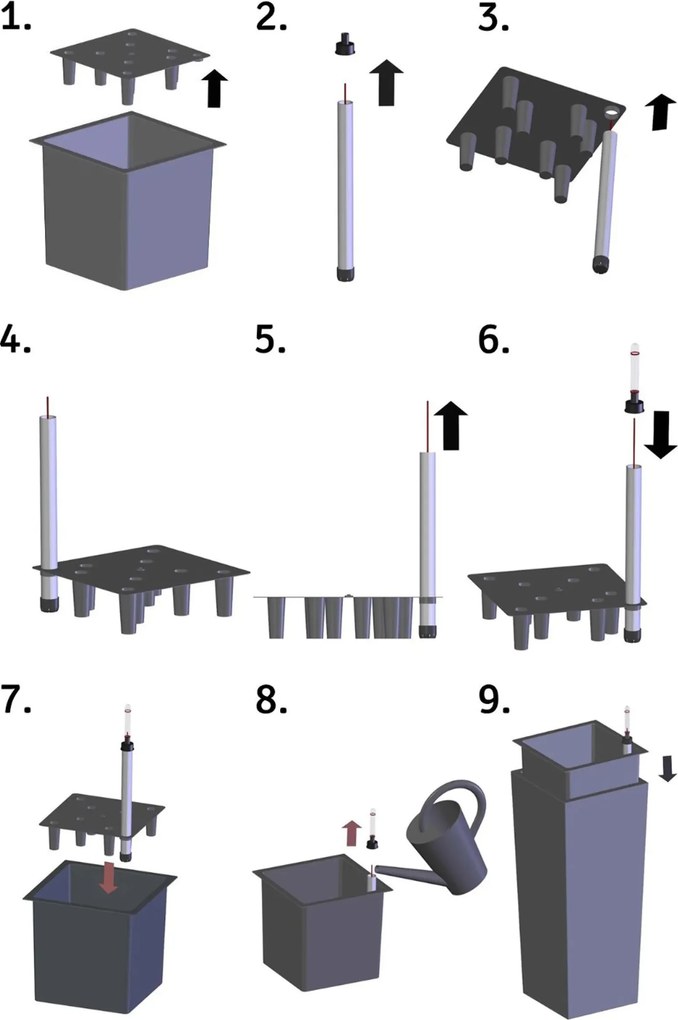 1.

2.

3.

4.

5.

6.

7.

8.

9.