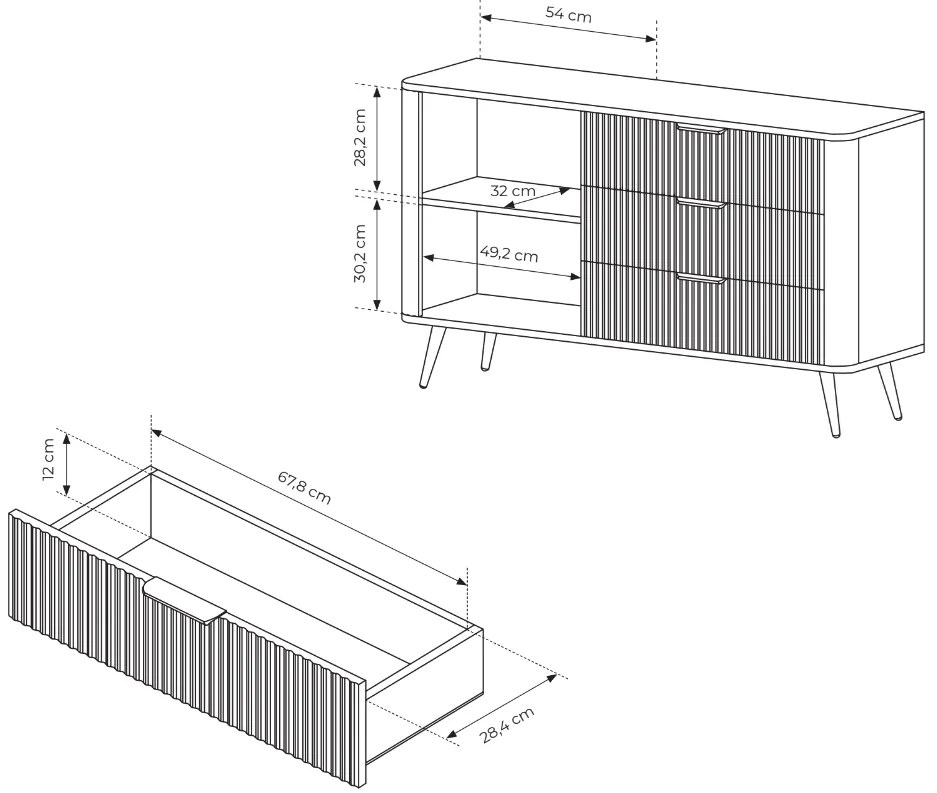 54 cm
28,2 cm
32 cm
30,2 cm
49,2 cm
12 cm
67,8 cm
28,4 cm