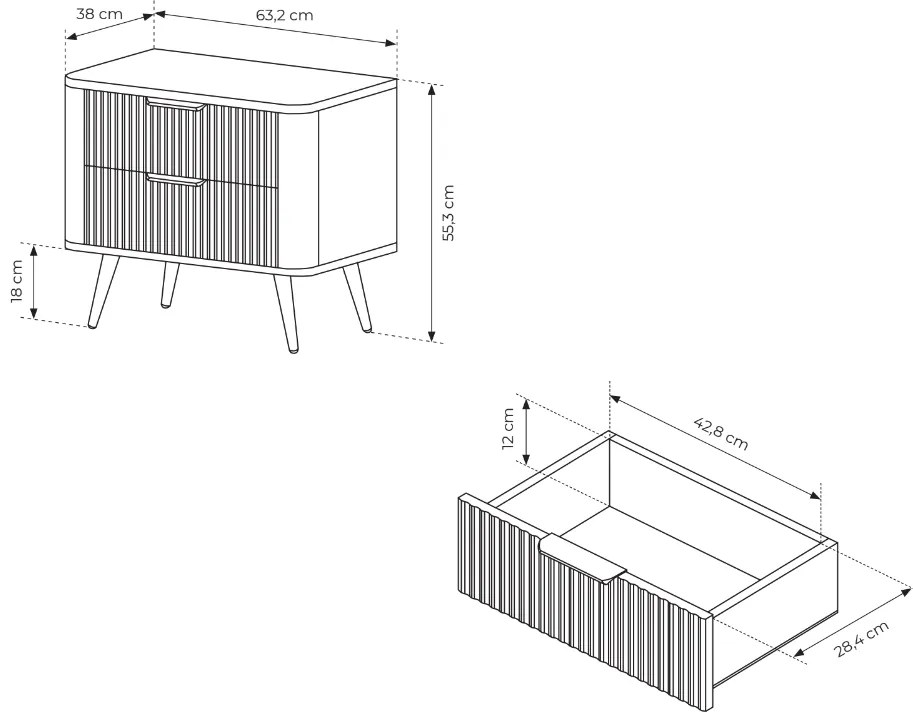 38 cm
63,2 cm
55,3 cm
18 cm
12 cm
42,8 cm
28,4 cm