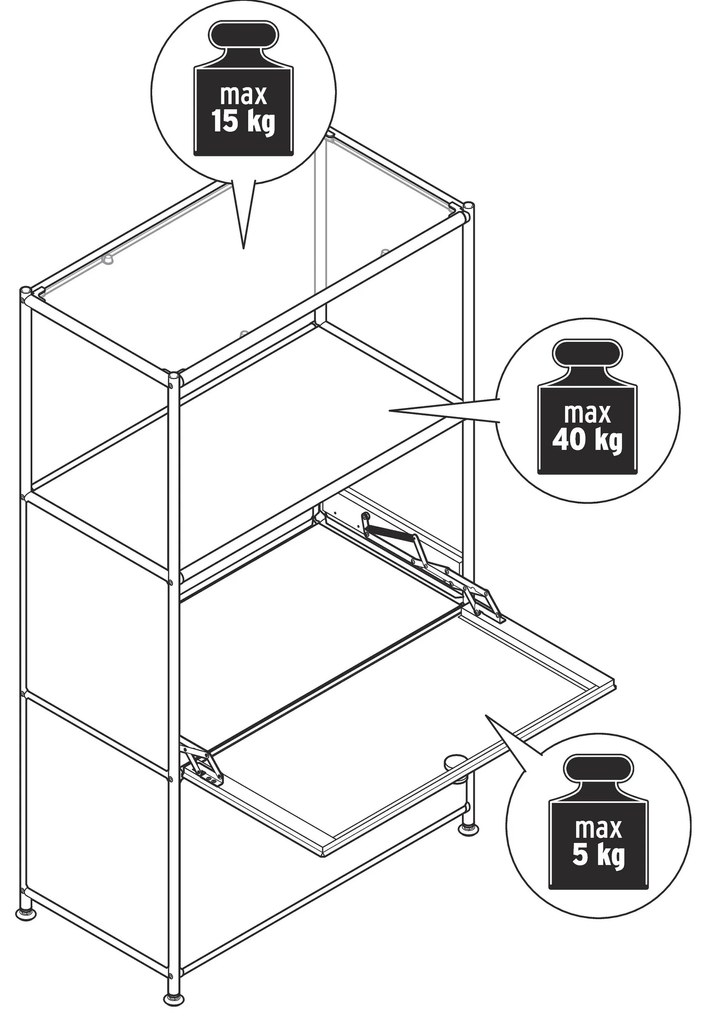 max
15 kg

max
40 kg

max
5 kg