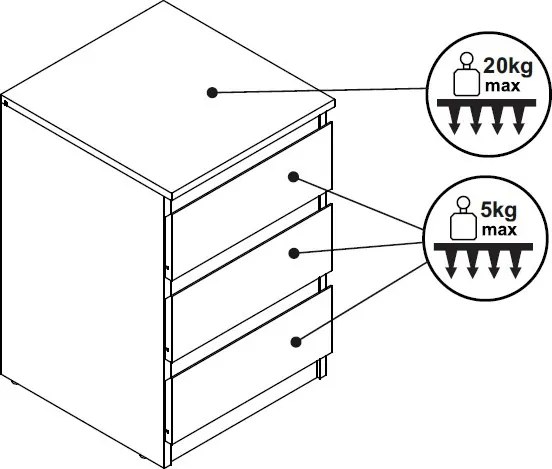 20kg
max

5kg
max