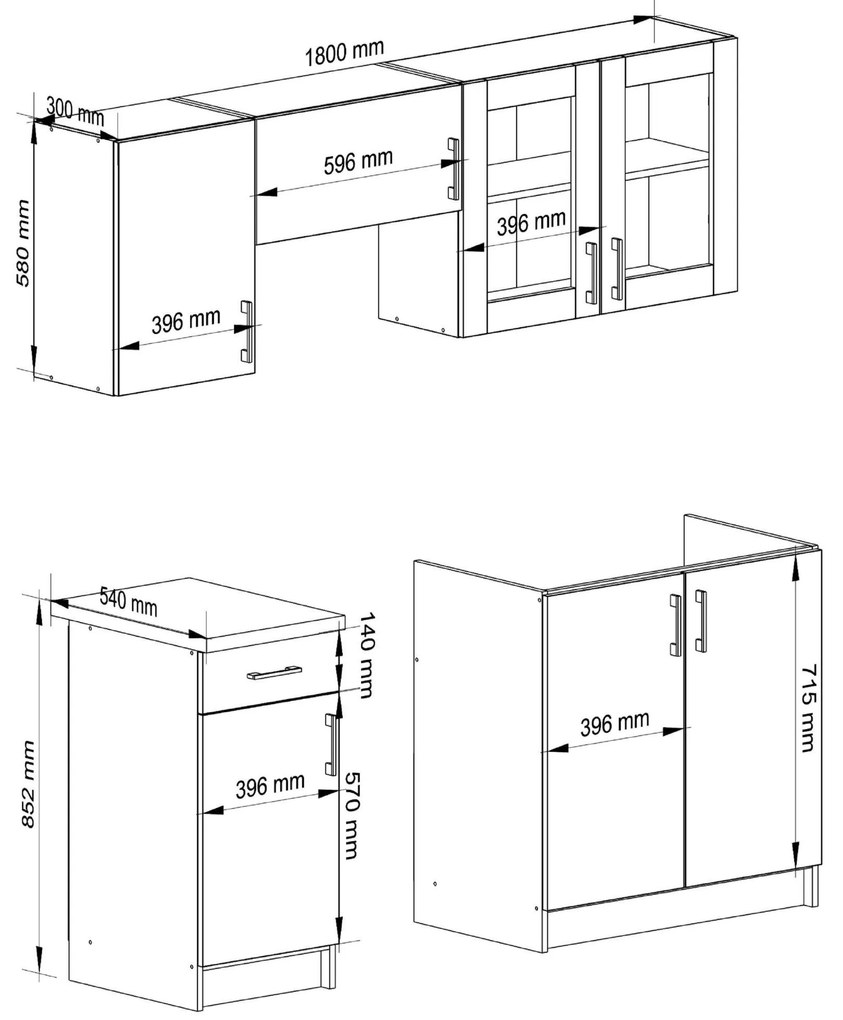 1800 mm
300 mm
580 mm
596 mm
396 mm
396 mm

540 mm
140 mm
852 mm
396 mm
570 mm
396 mm
715 mm