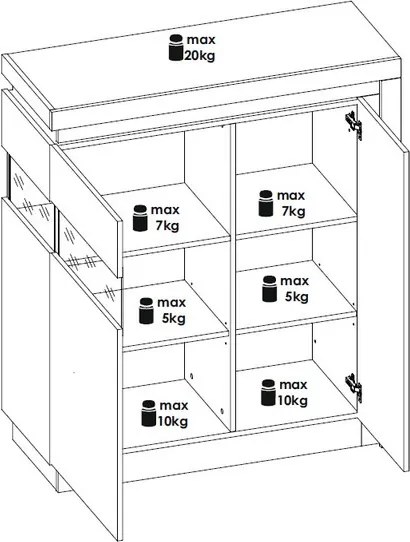 max
20kg

max
7kg

max
7kg

max
5kg

max
5kg

max
10kg

max
10kg