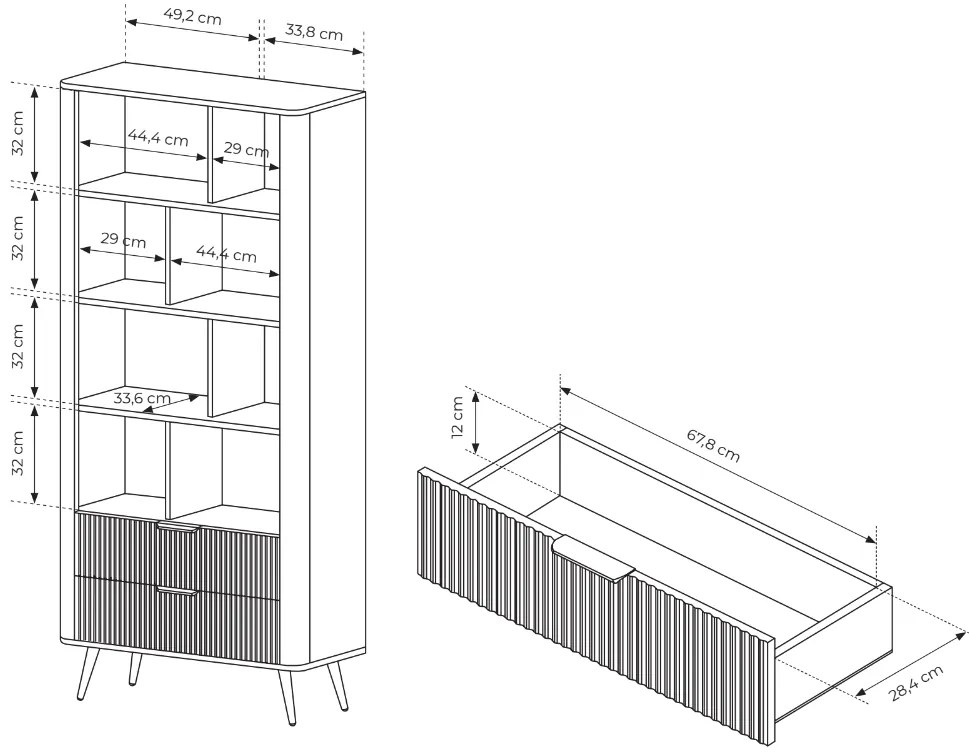 49,2 cm
33,8 cm
32 cm
44,4 cm
29 cm
32 cm
29 cm
44,4 cm
32 cm
33,6 cm
32 cm
12 cm
67,8 cm
28,4 cm