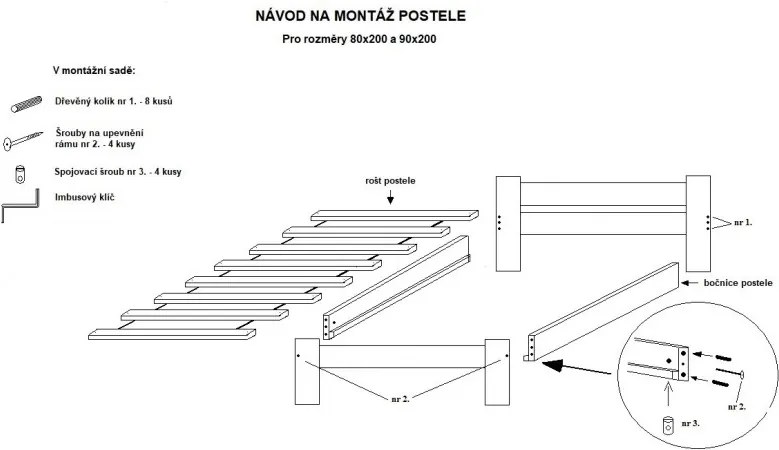 NÁVOD NA MONTÁŽ POSTELE

Pro rozměry 80x200 a 90x200

V montážní sadě:

Dřevěný kolík nr 1. - 8 kusů

Šrouby na upevnění rámu nr 2. - 4 kusy

Spojovací šroub nr 3. - 4 kusy

Imbusový klíč

rošt postele

nr 1.

bočnice postele

nr 2.

nr 2.

nr 3.