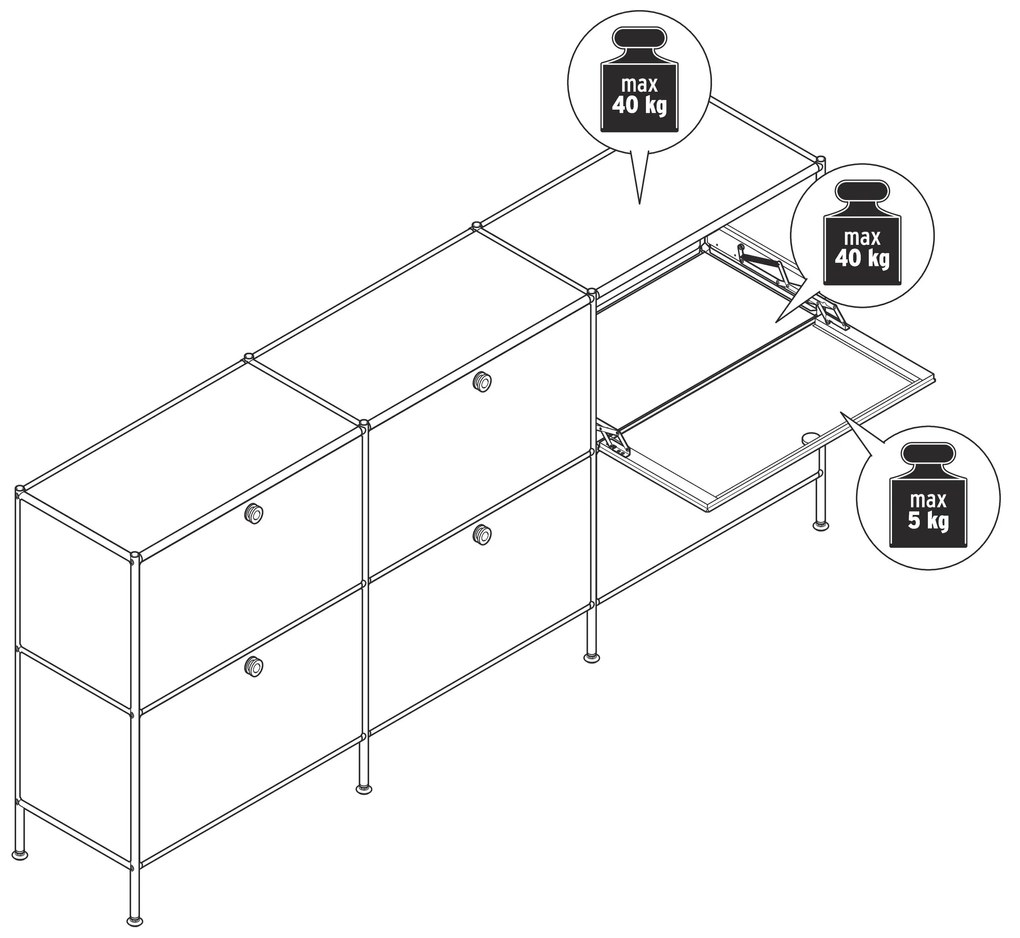 max
40 kg

max
40 kg

max
5 kg