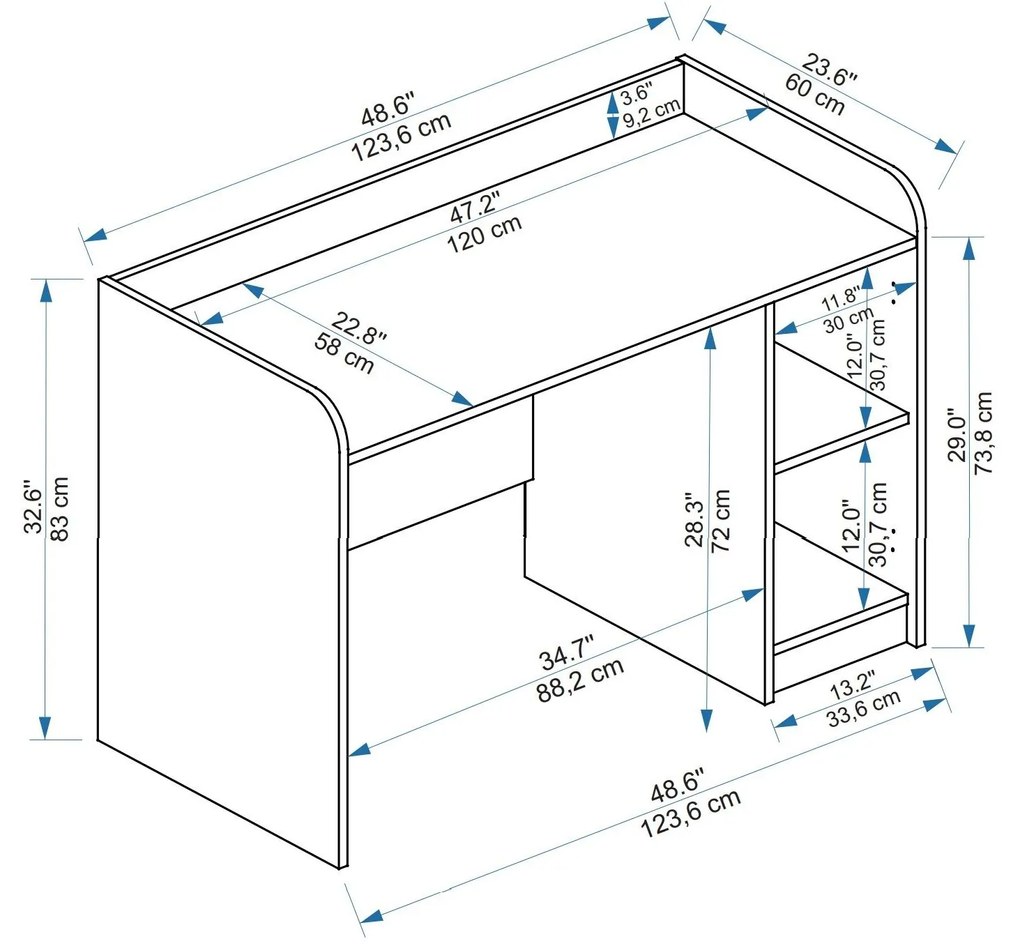 48.6"
123,6 cm

23.6"
60 cm

3.6"
9,2 cm

47.2"
120 cm

22.8"
58 cm

11.8"
30 cm

12.0"
30,7 cm

29.0"
73,8 cm

32.6"
83 cm

28.3"
72 cm

12.0"
30,7 cm

34.7"
88,2 cm

13.2"
33,6 cm

48.6"
123,6 cm