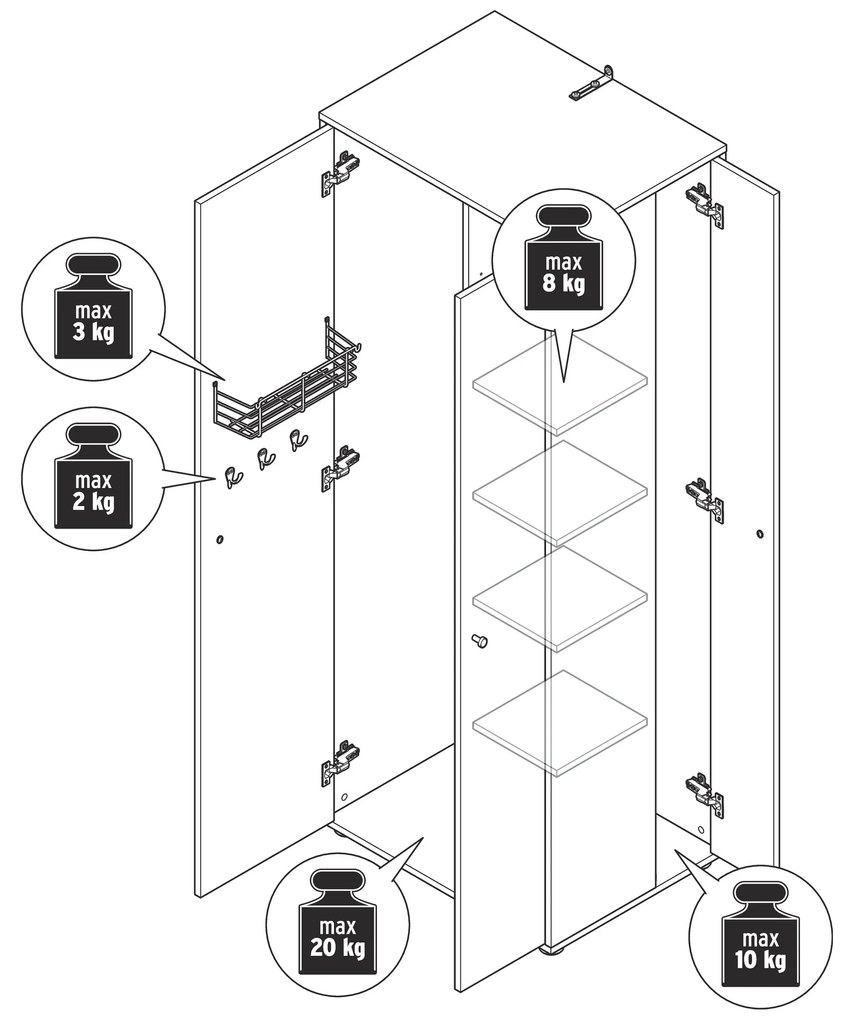 max
3 kg

max
2 kg

max
8 kg

max
20 kg

max
10 kg