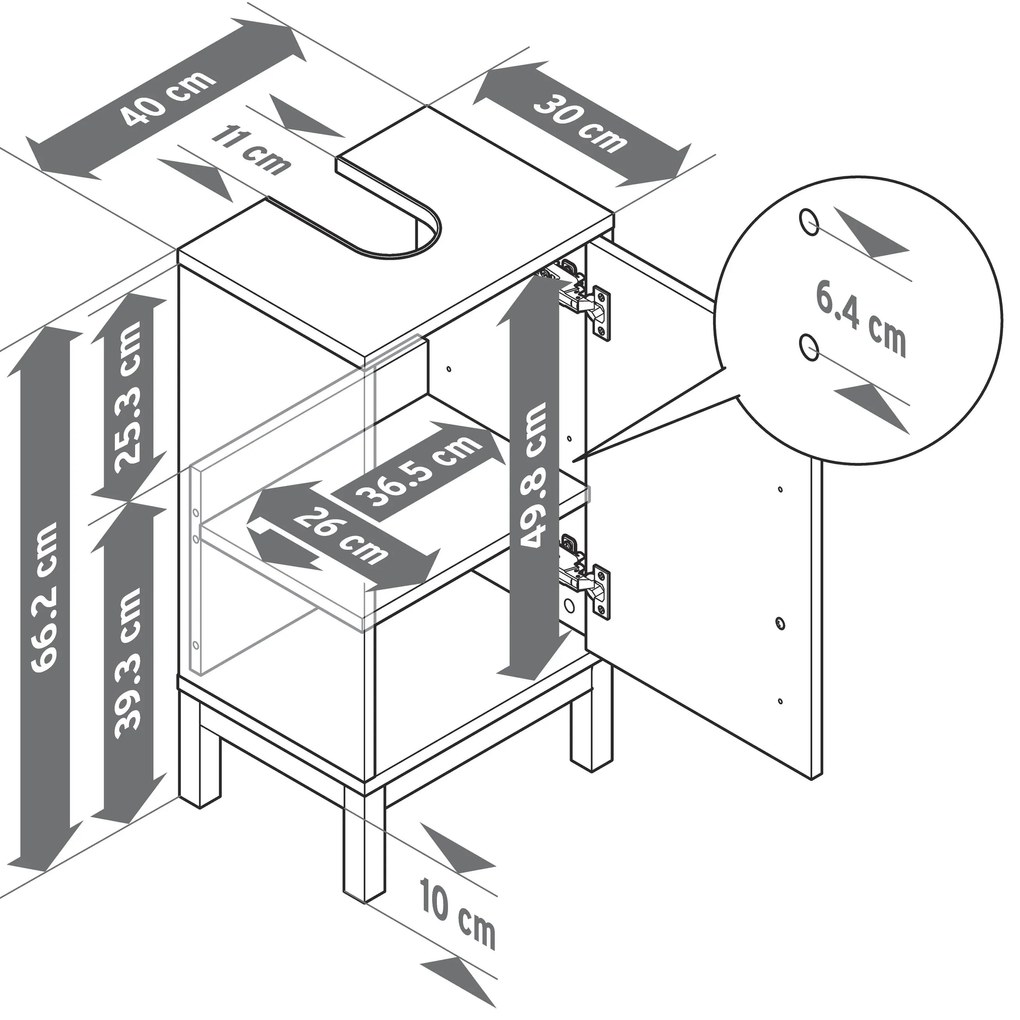 40 cm
11 cm
30 cm
6.4 cm
25.3 cm
66.2 cm
39.3 cm
36.5 cm
26 cm
49.8 cm
10 cm