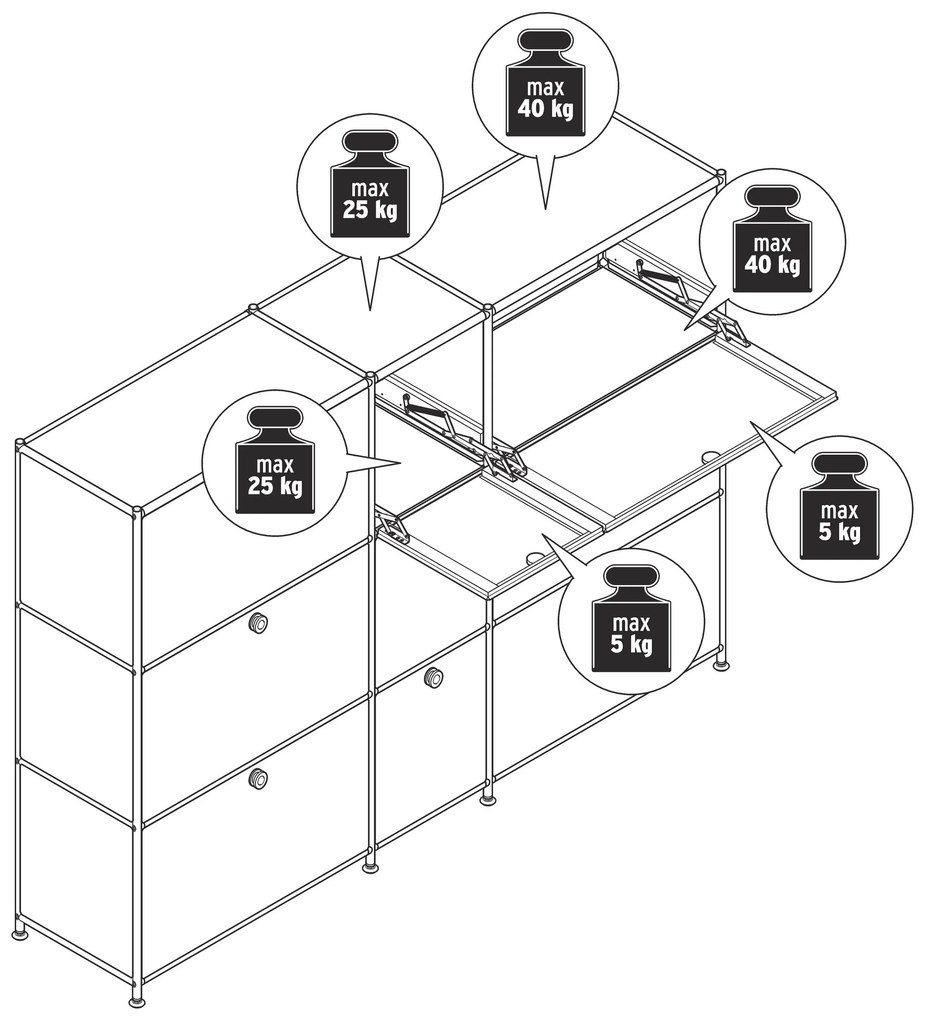 max
40 kg

max
25 kg

max
40 kg

max
25 kg

max
5 kg

max
5 kg