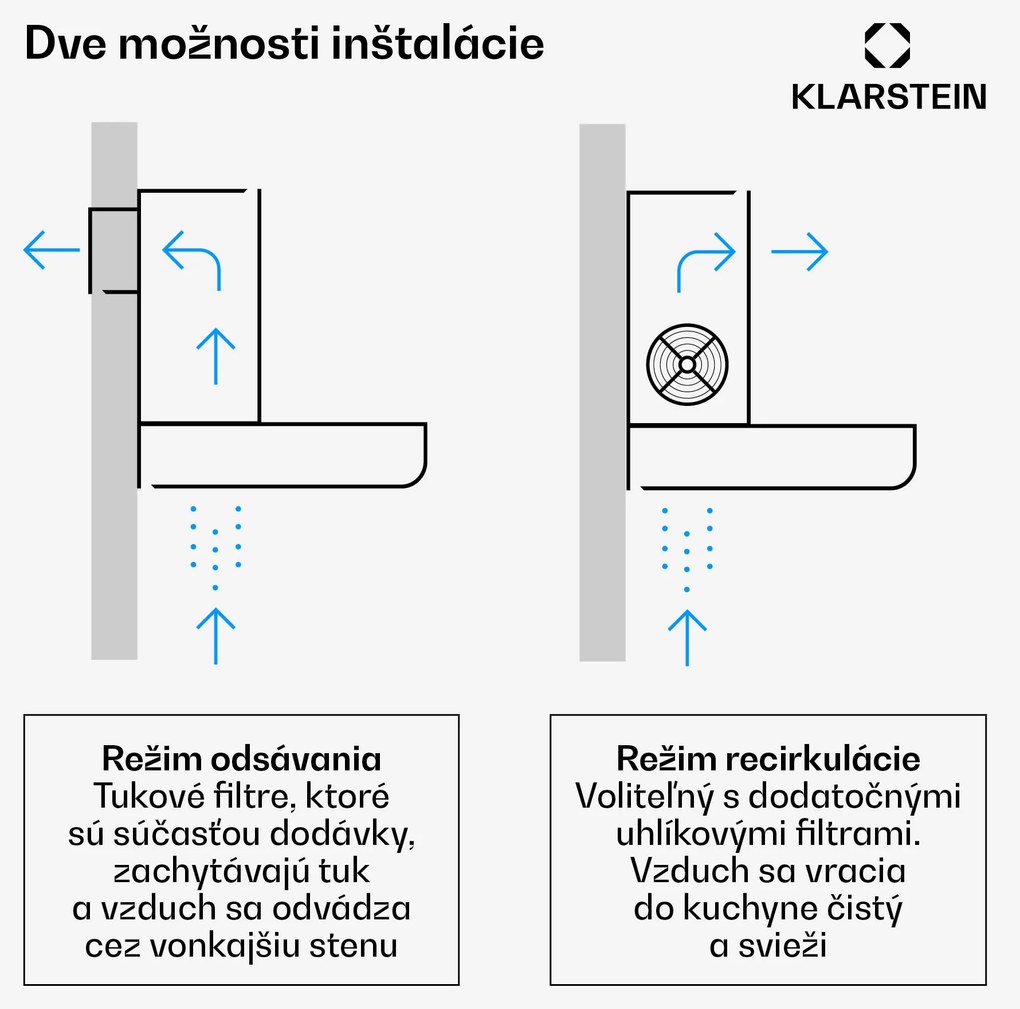 Dve možnosti inštalácie

KLARSTEIN

Režim odsávania
Tukové filtre, ktoré sú súčasťou dodávky, zachytávajú tuk a vzduch sa odvádza cez vonkajšiu stenu

Režim recirkulácie
Voliteľný s dodatočnými uhlíkovými filtrami. Vzduch sa vracia do kuchyne čistý a svieži