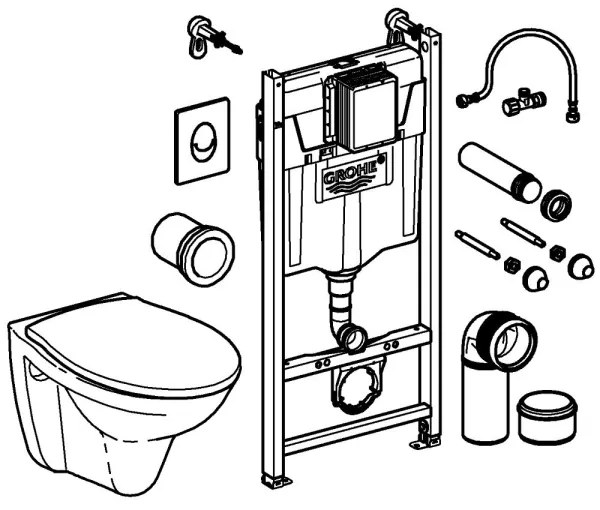 GROHE