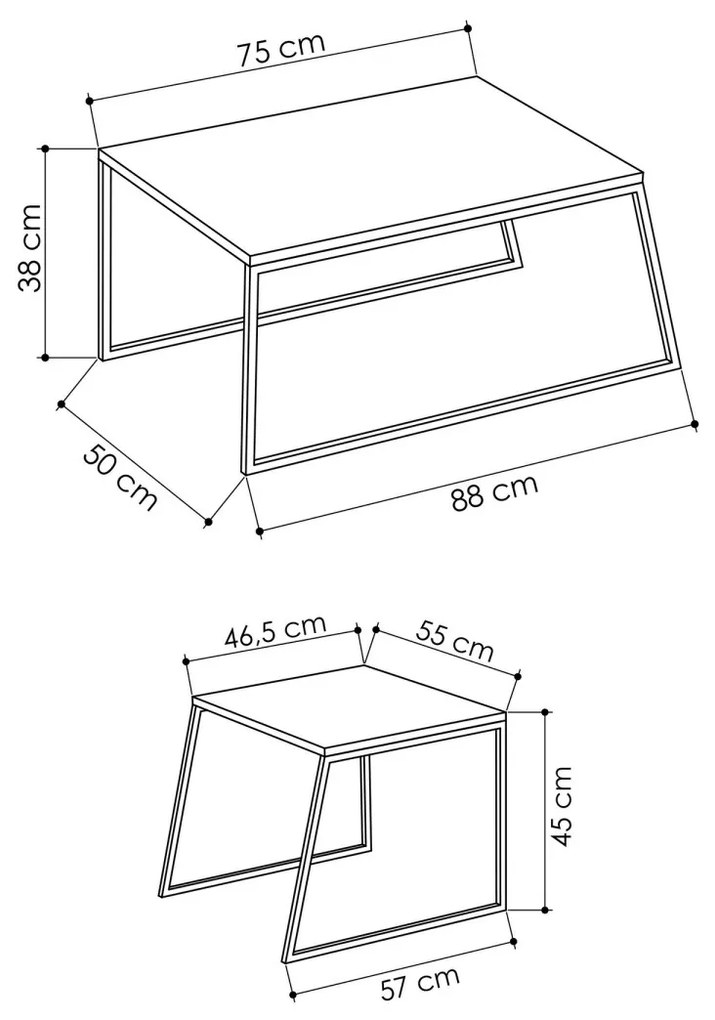 75 cm
38 cm
50 cm
88 cm
46,5 cm
55 cm
45 cm
57 cm