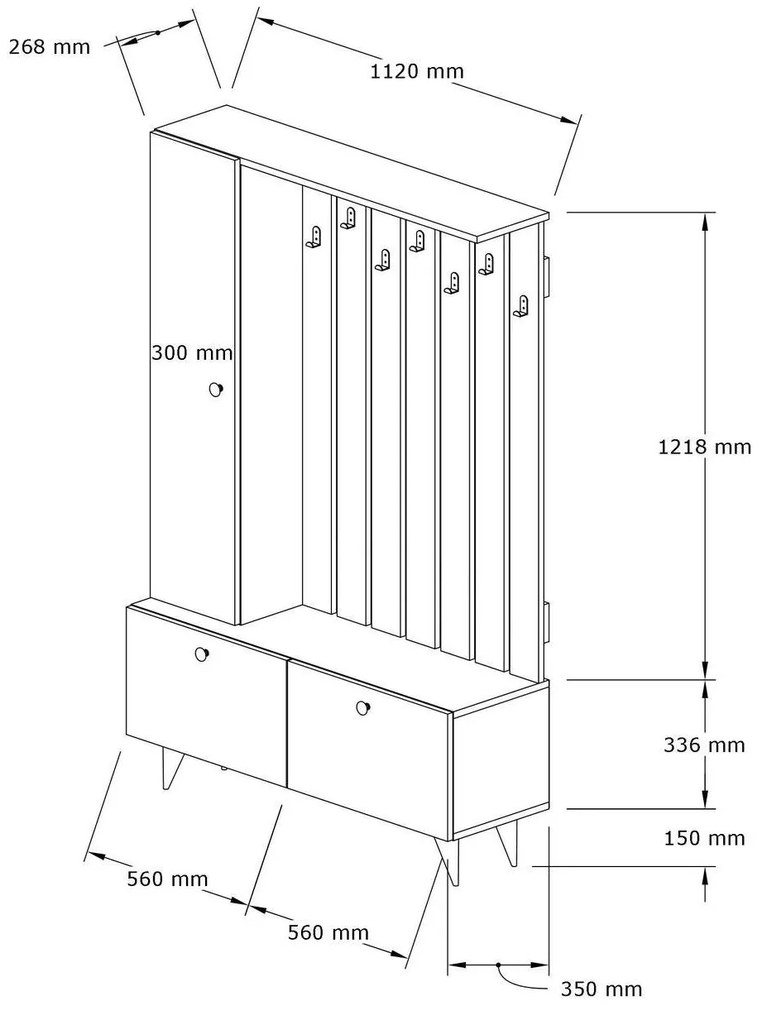 268 mm

1120 mm

300 mm

1218 mm

336 mm

150 mm

560 mm

560 mm

350 mm