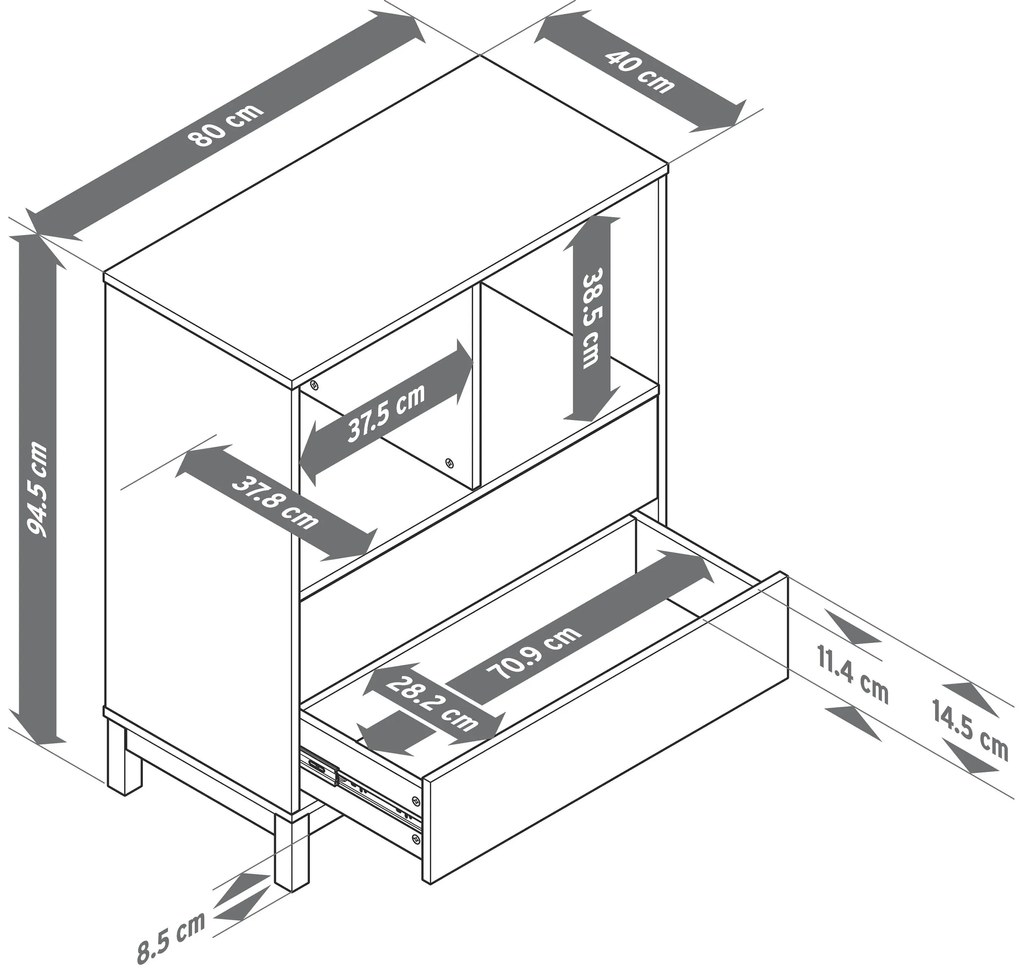 80 cm
40 cm
94.5 cm
38.5 cm
37.5 cm
37.8 cm
70.9 cm
28.2 cm
11.4 cm
14.5 cm
8.5 cm