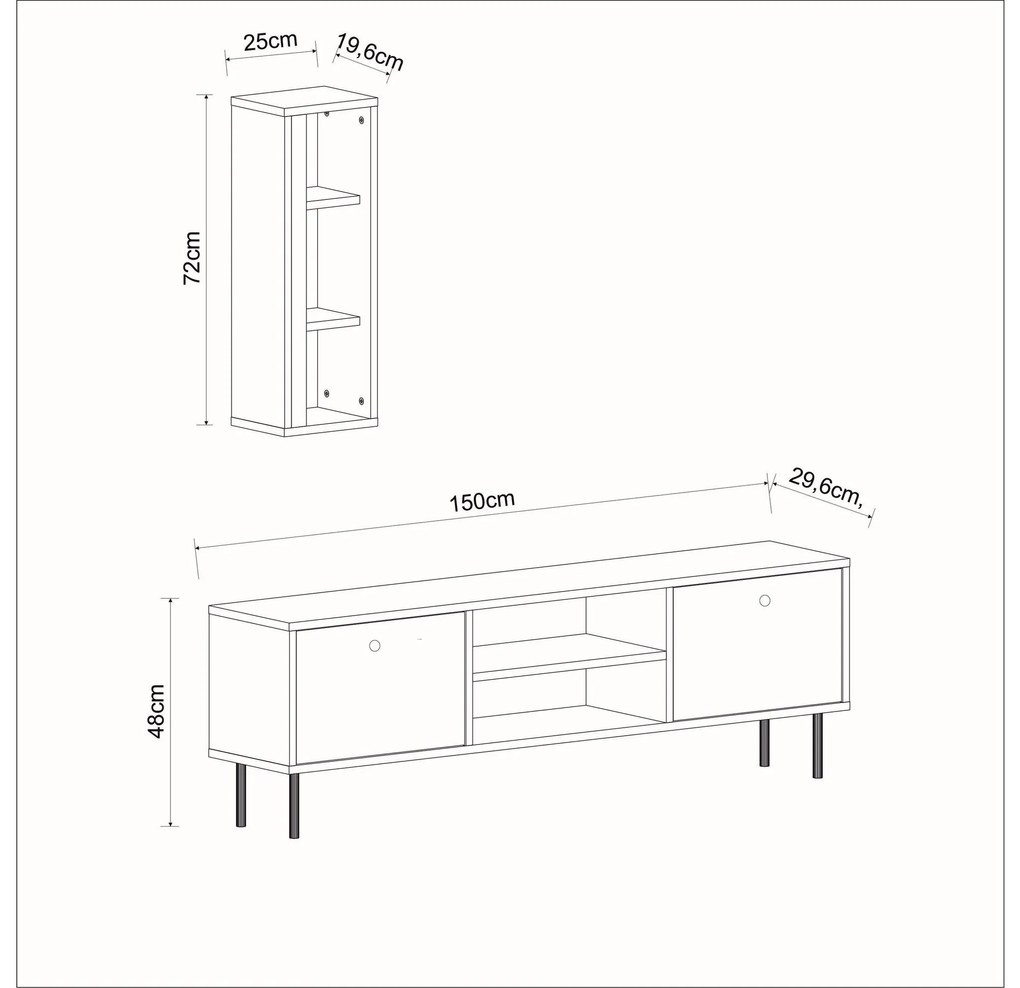 25cm
19,6cm
72cm
150cm
29,6cm,
48cm