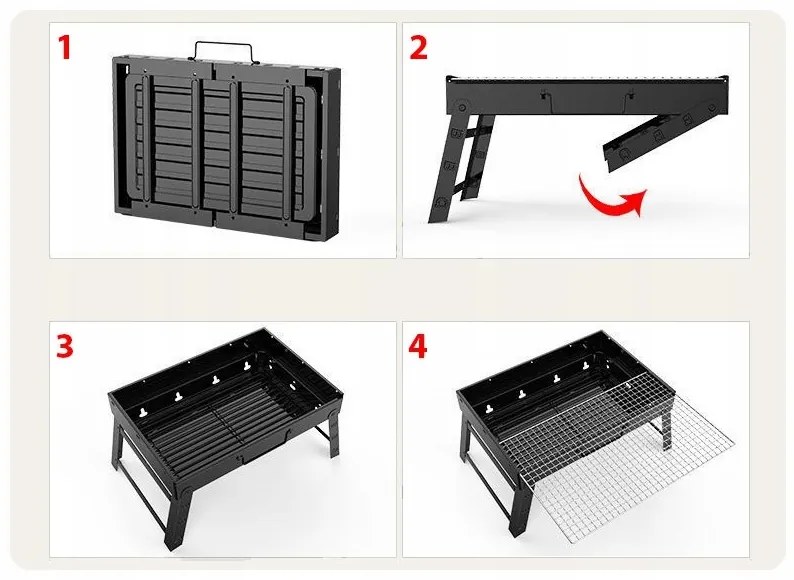 1

2

3

4